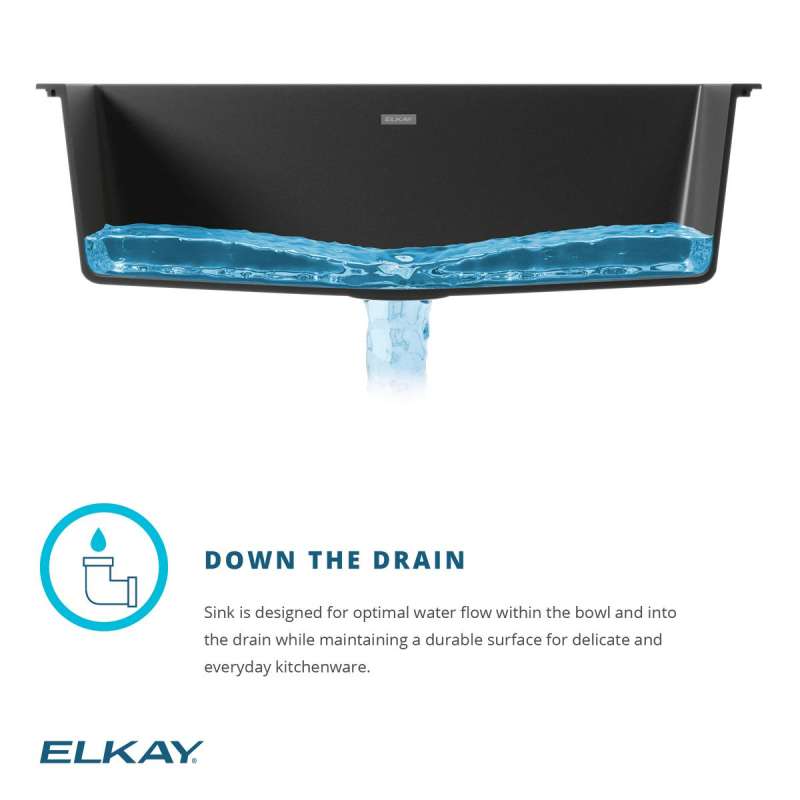 ELKAY

DOWN THE DRAIN

Sink is designed for optimal water flow within the bowl and into the drain while maintaining a durable surface for delicate and everyday kitchenware.

ELKAY