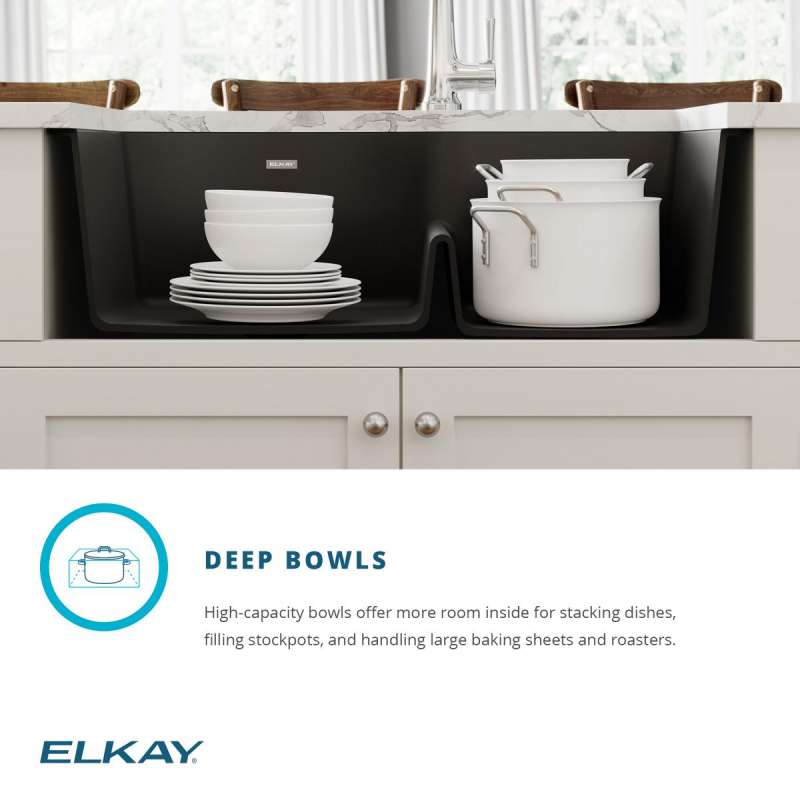 ELKAY

DEEP BOWLS

High-capacity bowls offer more room inside for stacking dishes, filling stockpots, and handling large baking sheets and roasters.

ELKAY