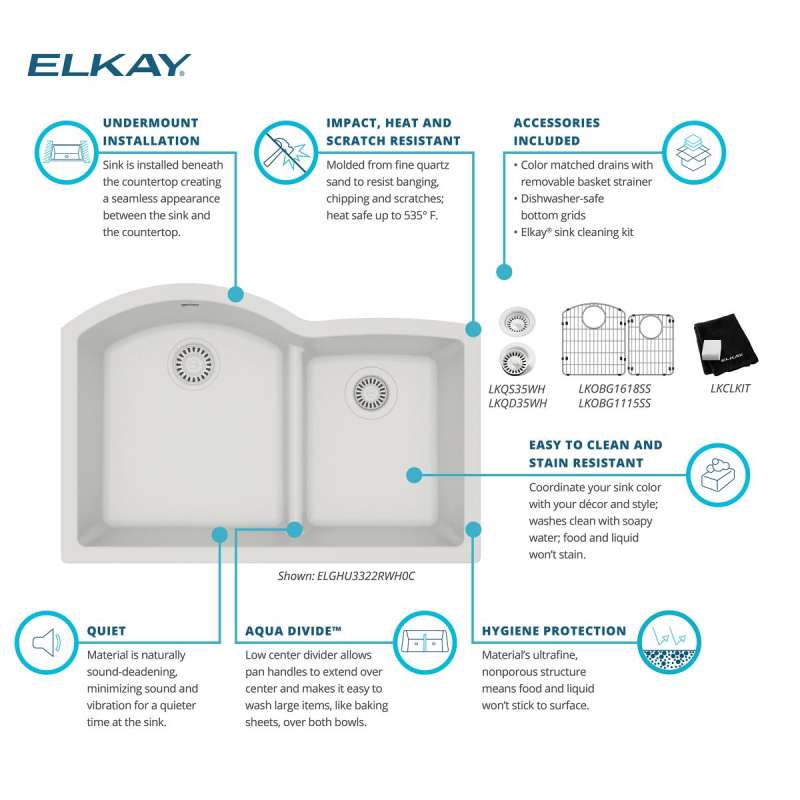 ELKAY

UNDERMOUNT INSTALLATION
Sink is installed beneath the countertop creating a seamless appearance between the sink and the countertop.

IMPACT, HEAT AND SCRATCH RESISTANT
Molded from fine quartz sand to resist banging, chipping and scratches; heat safe up to 535° F.

ACCESSORIES INCLUDED
• Color matched drains with removable basket strainer
• Dishwasher-safe bottom grids
• Elkay® sink cleaning kit

LKQS35WH
LKQD35WH

LKOBG1618SS
LKOBG1115SS

ELKAY
LKCLKIT

EASY TO CLEAN AND STAIN RESISTANT
Coordinate your sink color with your décor and style; washes clean with soapy water; food and liquid won't stain.

Shown: ELGHU3322RWH0C

QUIET
Material is naturally sound-deadening, minimizing sound and vibration for a quieter time at the sink.

AQUA DIVIDE™
Low center divider allows pan handles to extend over center and makes it easy to wash large items, like baking sheets, over both bowls.

HYGIENE PROTECTION
Material's ultrafine, nonporous structure means food and liquid won't stick to surface.