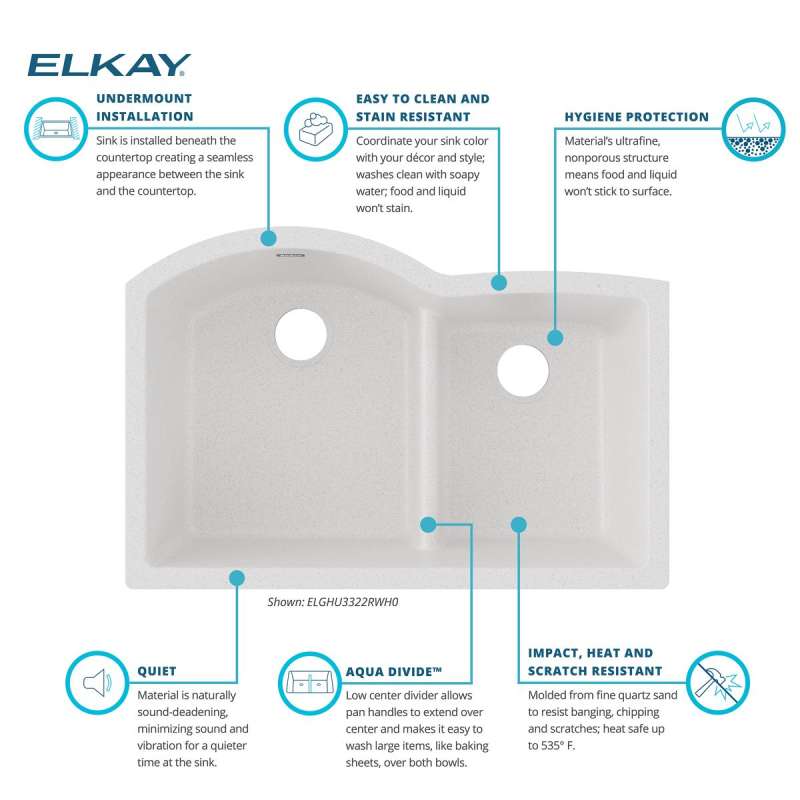 ELKAY

UNDERMOUNT INSTALLATION

Sink is installed beneath the countertop creating a seamless appearance between the sink and the countertop.

EASY TO CLEAN AND STAIN RESISTANT

Coordinate your sink color with your décor and style; washes clean with soapy water; food and liquid won't stain.

HYGIENE PROTECTION

Material's ultrafine, nonporous structure means food and liquid won't stick to surface.

Shown: ELGHU3322RWH0

QUIET

Material is naturally sound-deadening, minimizing sound and vibration for a quieter time at the sink.

AQUA DIVIDE™

Low center divider allows pan handles to extend over center and makes it easy to wash large items, like baking sheets, over both bowls.

IMPACT, HEAT AND SCRATCH RESISTANT

Molded from fine quartz sand to resist banging, chipping and scratches; heat safe up to 535° F.