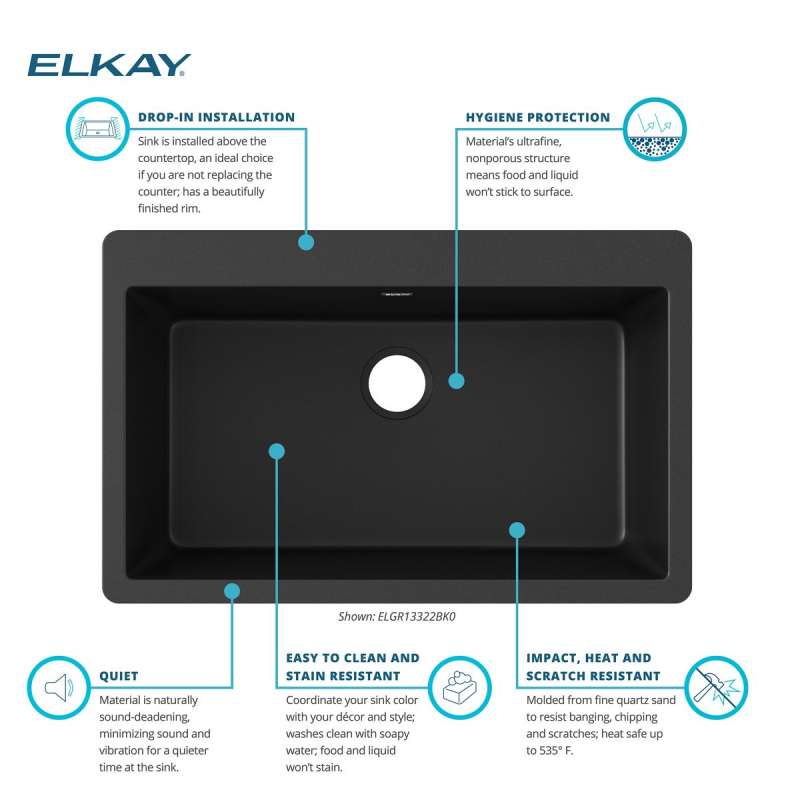 ELKAY

DROP-IN INSTALLATION
Sink is installed above the countertop, an ideal choice if you are not replacing the counter; has a beautifully finished rim.

HYGIENE PROTECTION
Material's ultrafine, nonporous structure means food and liquid won't stick to surface.

Shown: ELGR13322BK0

QUIET
Material is naturally sound-deadening, minimizing sound and vibration for a quieter time at the sink.

EASY TO CLEAN AND STAIN RESISTANT
Coordinate your sink color with your décor and style; washes clean with soapy water; food and liquid won't stain.

IMPACT, HEAT AND SCRATCH RESISTANT
Molded from fine quartz sand to resist banging, chipping and scratches; heat safe up to 535° F.