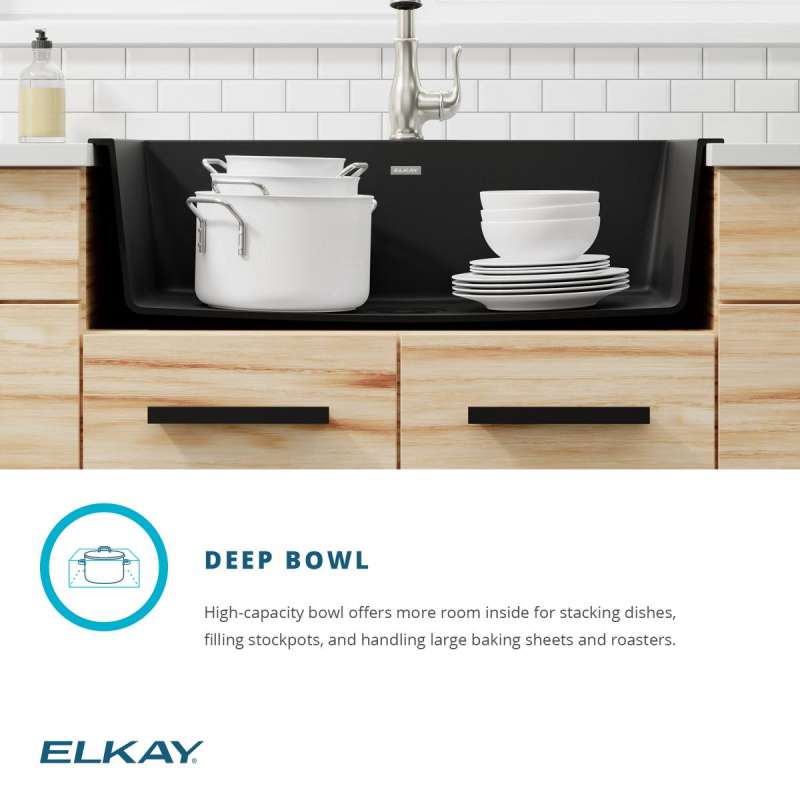 ELKAY

DEEP BOWL

High-capacity bowl offers more room inside for stacking dishes, filling stockpots, and handling large baking sheets and roasters.

ELKAY