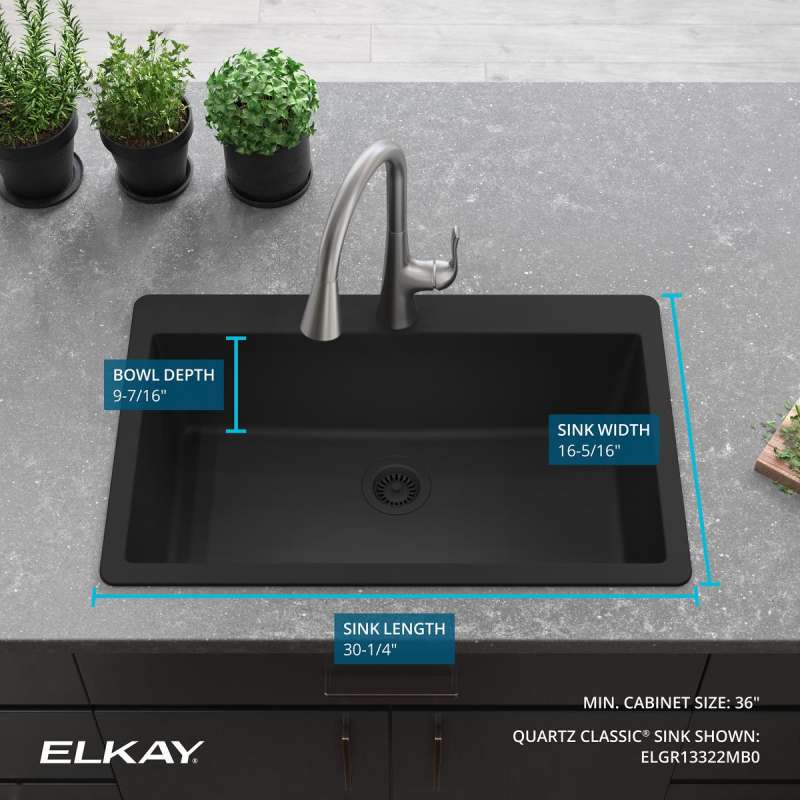 BOWL DEPTH
9-7/16"

SINK WIDTH
16-5/16"

SINK LENGTH
30-1/4"

MIN. CABINET SIZE: 36"

QUARTZ CLASSIC® SINK SHOWN:
ELGR13322MB0

ELKAY