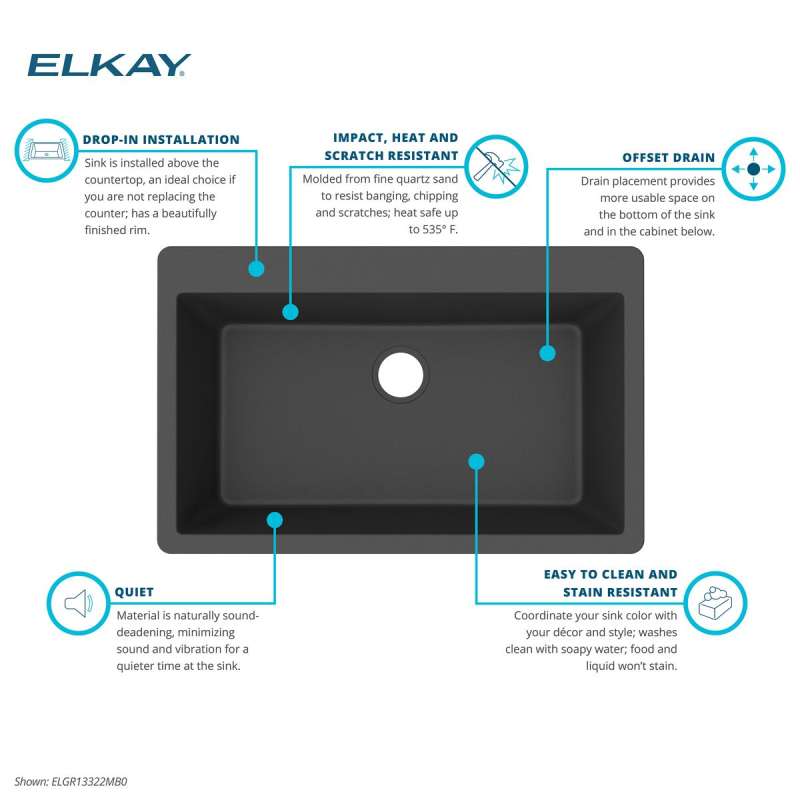 ELKAY

DROP-IN INSTALLATION
Sink is installed above the countertop, an ideal choice if you are not replacing the counter; has a beautifully finished rim.

IMPACT, HEAT AND SCRATCH RESISTANT
Molded from fine quartz sand to resist banging, chipping and scratches; heat safe up to 535° F.

OFFSET DRAIN
Drain placement provides more usable space on the bottom of the sink and in the cabinet below.

QUIET
Material is naturally sound-deadening, minimizing sound and vibration for a quieter time at the sink.

EASY TO CLEAN AND STAIN RESISTANT
Coordinate your sink color with your décor and style; washes clean with soapy water; food and liquid won't stain.

Shown: ELGR13322MB0