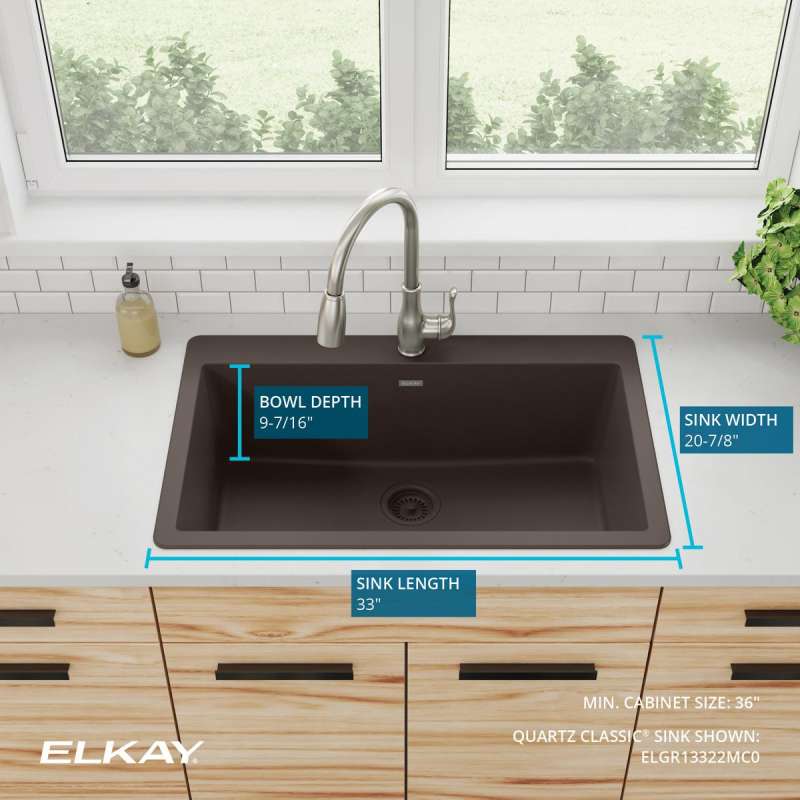 BOWL DEPTH
9-7/16"

SINK WIDTH
20-7/8"

SINK LENGTH
33"

MIN. CABINET SIZE: 36"

QUARTZ CLASSIC® SINK SHOWN:
ELGR13322MC0

ELKAY