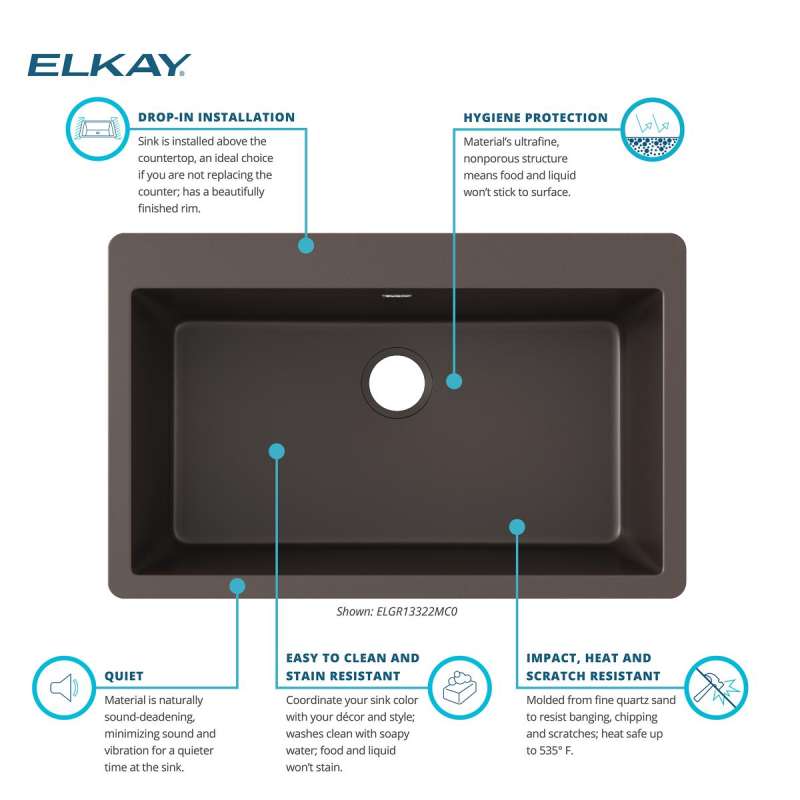 ELKAY

DROP-IN INSTALLATION
Sink is installed above the countertop, an ideal choice if you are not replacing the counter; has a beautifully finished rim.

HYGIENE PROTECTION
Material's ultrafine, nonporous structure means food and liquid won't stick to surface.

Shown: ELGR13322MC0

QUIET
Material is naturally sound-deadening, minimizing sound and vibration for a quieter time at the sink.

EASY TO CLEAN AND STAIN RESISTANT
Coordinate your sink color with your décor and style; washes clean with soapy water; food and liquid won't stain.

IMPACT, HEAT AND SCRATCH RESISTANT
Molded from fine quartz sand to resist banging, chipping and scratches; heat safe up to 535° F.