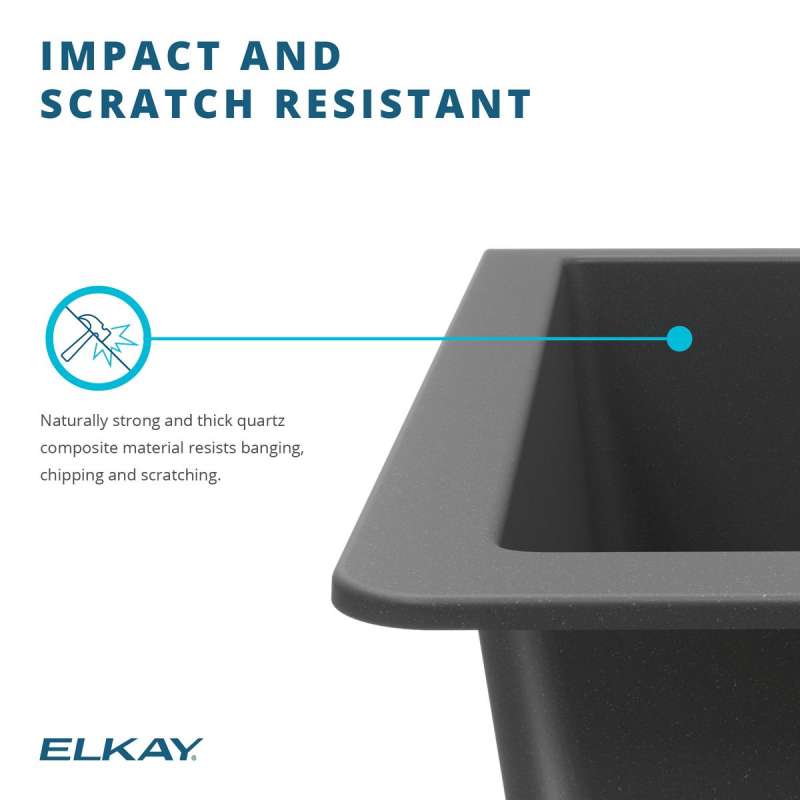 IMPACT AND SCRATCH RESISTANT

Naturally strong and thick quartz composite material resists banging, chipping and scratching.

ELKAY