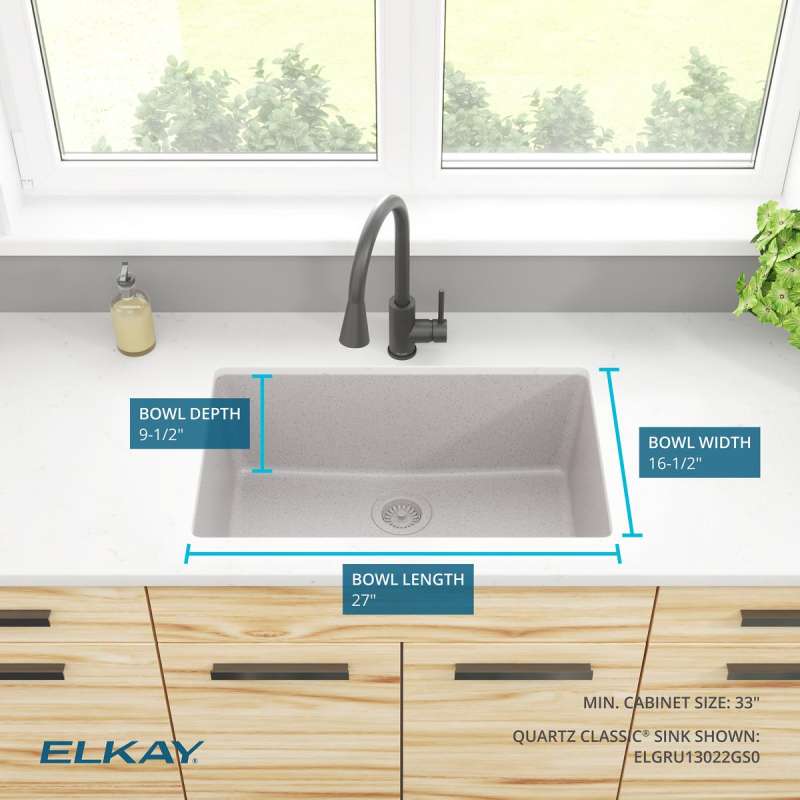 BOWL DEPTH
9-1/2"

BOWL WIDTH
16-1/2"

BOWL LENGTH
27"

MIN. CABINET SIZE: 33"

QUARTZ CLASSIC® SINK SHOWN:
ELGRU13022GS0

ELKAY