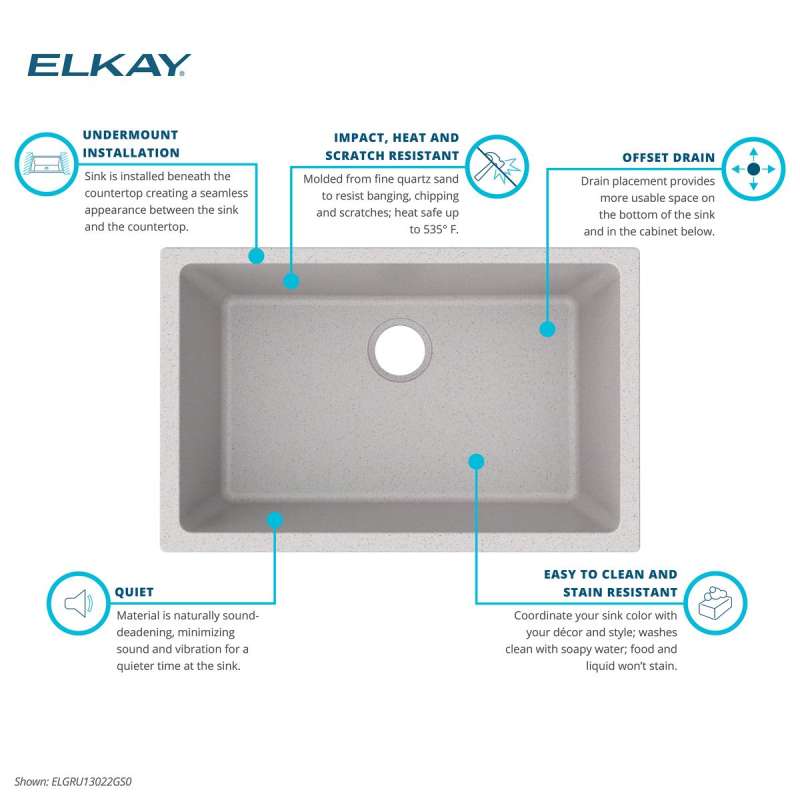 ELKAY

UNDERMOUNT INSTALLATION

Sink is installed beneath the countertop creating a seamless appearance between the sink and the countertop.

IMPACT, HEAT AND SCRATCH RESISTANT

Molded from fine quartz sand to resist banging, chipping and scratches; heat safe up to 535° F.

OFFSET DRAIN

Drain placement provides more usable space on the bottom of the sink and in the cabinet below.

QUIET

Material is naturally sound-deadening, minimizing sound and vibration for a quieter time at the sink.

EASY TO CLEAN AND STAIN RESISTANT

Coordinate your sink color with your décor and style; washes clean with soapy water; food and liquid won't stain.

Shown: ELGRU13022GS0