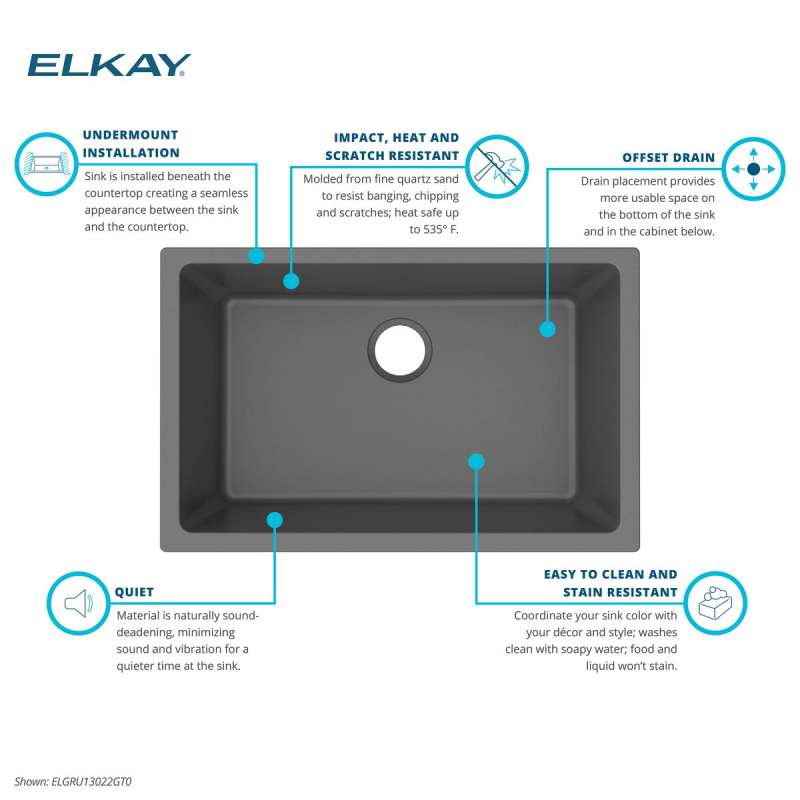 ELKAY

UNDERMOUNT INSTALLATION
Sink is installed beneath the countertop creating a seamless appearance between the sink and the countertop.

IMPACT, HEAT AND SCRATCH RESISTANT
Molded from fine quartz sand to resist banging, chipping and scratches; heat safe up to 535° F.

OFFSET DRAIN
Drain placement provides more usable space on the bottom of the sink and in the cabinet below.

QUIET
Material is naturally sound-deadening, minimizing sound and vibration for a quieter time at the sink.

EASY TO CLEAN AND STAIN RESISTANT
Coordinate your sink color with your décor and style; washes clean with soapy water; food and liquid won't stain.

Shown: ELGRU13022GT0