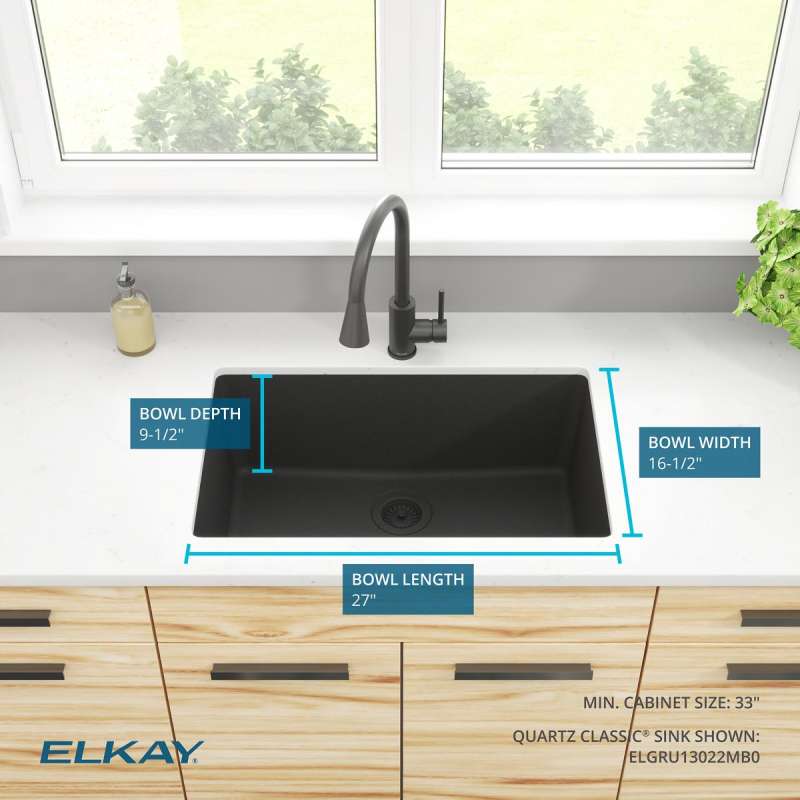 BOWL DEPTH
9-1/2"

BOWL WIDTH
16-1/2"

BOWL LENGTH
27"

MIN. CABINET SIZE: 33"

QUARTZ CLASSIC® SINK SHOWN:
ELGRU13022MB0

ELKAY