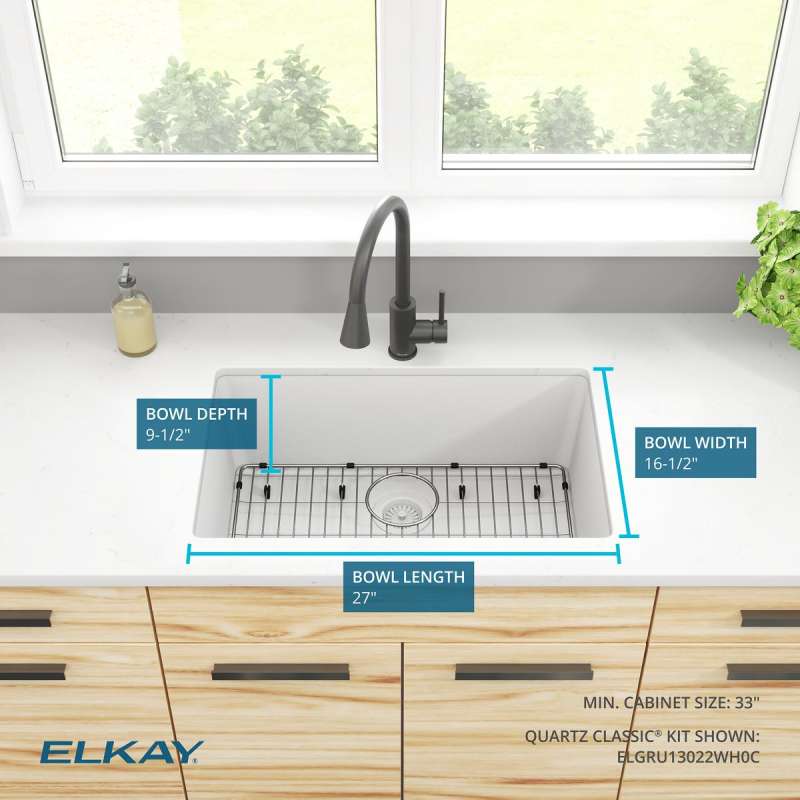 BOWL DEPTH
9-1/2"

BOWL WIDTH
16-1/2"

BOWL LENGTH
27"

MIN. CABINET SIZE: 33"

QUARTZ CLASSIC® KIT SHOWN:
ELGRU13022WH0C

ELKAY