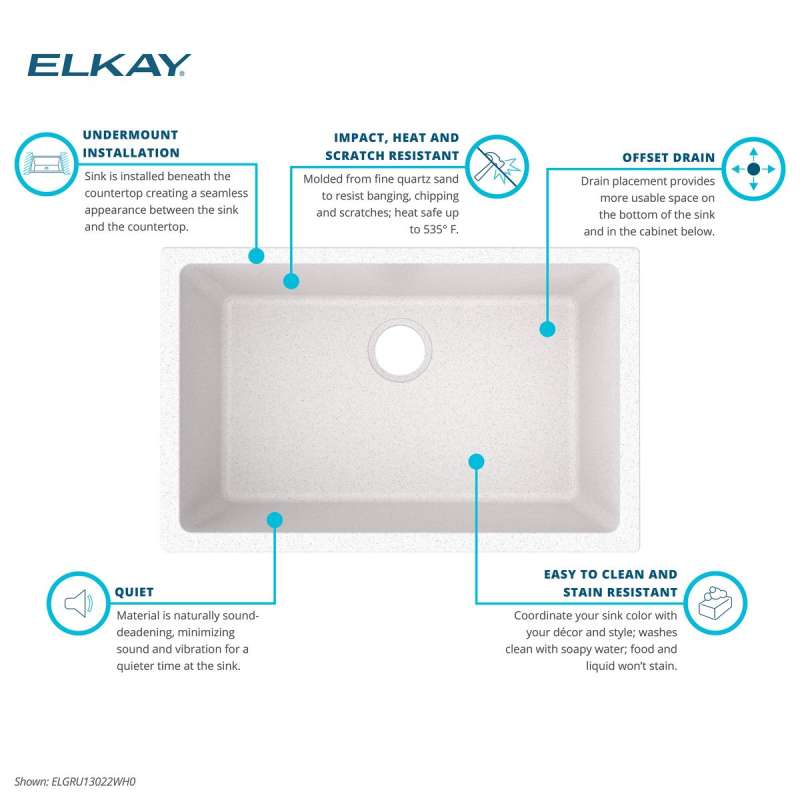 ELKAY

UNDERMOUNT INSTALLATION
Sink is installed beneath the countertop creating a seamless appearance between the sink and the countertop.

IMPACT, HEAT AND SCRATCH RESISTANT
Molded from fine quartz sand to resist banging, chipping and scratches; heat safe up to 535° F.

OFFSET DRAIN
Drain placement provides more usable space on the bottom of the sink and in the cabinet below.

QUIET
Material is naturally sound-deadening, minimizing sound and vibration for a quieter time at the sink.

EASY TO CLEAN AND STAIN RESISTANT
Coordinate your sink color with your décor and style; washes clean with soapy water; food and liquid won't stain.

Shown: ELGRU13022WH0