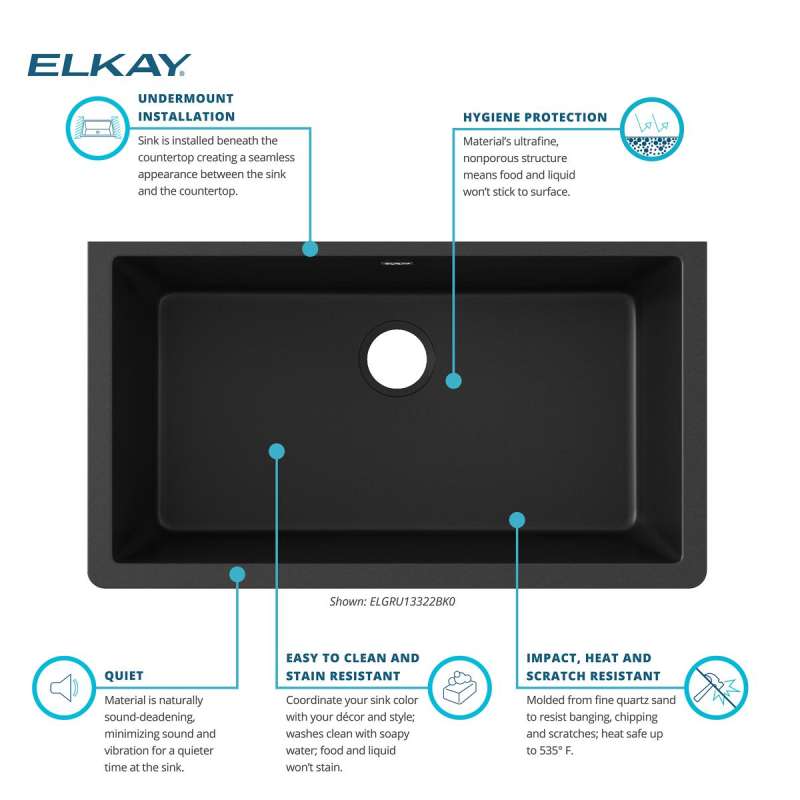 ELKAY

UNDERMOUNT INSTALLATION
Sink is installed beneath the countertop creating a seamless appearance between the sink and the countertop.

HYGIENE PROTECTION
Material's ultrafine, nonporous structure means food and liquid won't stick to surface.

Shown: ELGRU13322BK0

QUIET
Material is naturally sound-deadening, minimizing sound and vibration for a quieter time at the sink.

EASY TO CLEAN AND STAIN RESISTANT
Coordinate your sink color with your décor and style; washes clean with soapy water; food and liquid won't stain.

IMPACT, HEAT AND SCRATCH RESISTANT
Molded from fine quartz sand to resist banging, chipping and scratches; heat safe up to 535° F.