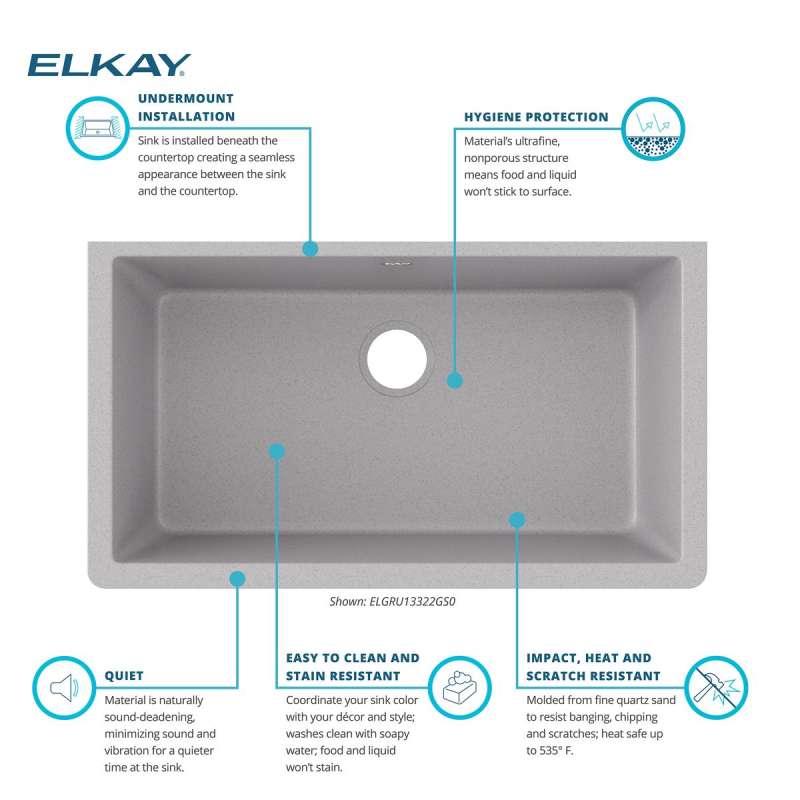 ELKAY

UNDERMOUNT INSTALLATION

Sink is installed beneath the countertop creating a seamless appearance between the sink and the countertop.

HYGIENE PROTECTION

Material's ultrafine, nonporous structure means food and liquid won't stick to surface.

Shown: ELGRU13322GS0

QUIET

Material is naturally sound-deadening, minimizing sound and vibration for a quieter time at the sink.

EASY TO CLEAN AND STAIN RESISTANT

Coordinate your sink color with your décor and style; washes clean with soapy water; food and liquid won't stain.

IMPACT, HEAT AND SCRATCH RESISTANT

Molded from fine quartz sand to resist banging, chipping and scratches; heat safe up to 535° F.