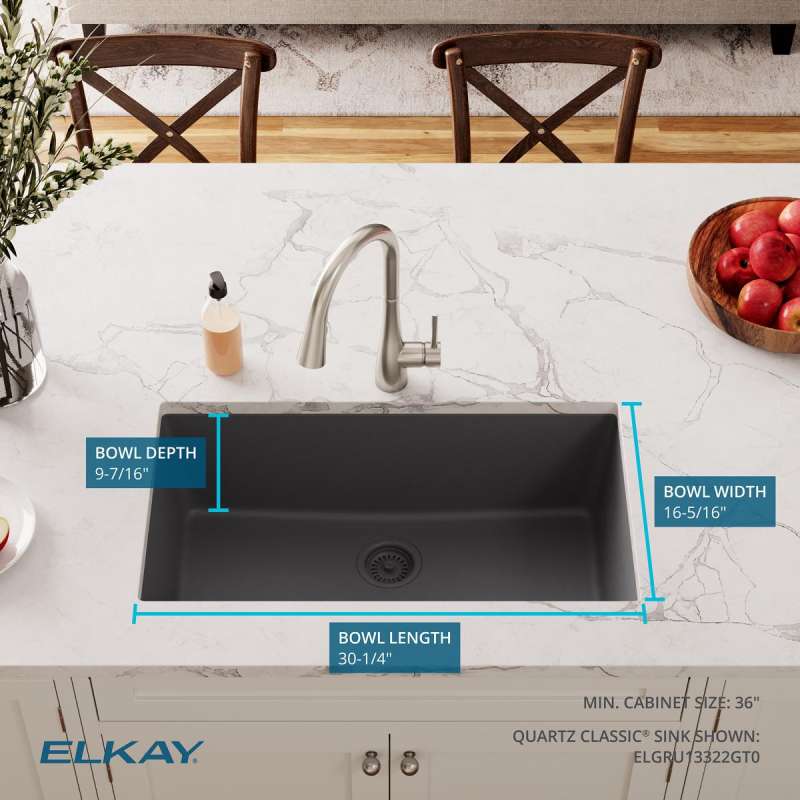 BOWL DEPTH
9-7/16"

BOWL WIDTH
16-5/16"

BOWL LENGTH
30-1/4"

MIN. CABINET SIZE: 36"

QUARTZ CLASSIC® SINK SHOWN:
ELGRU13322GT0

ELKAY