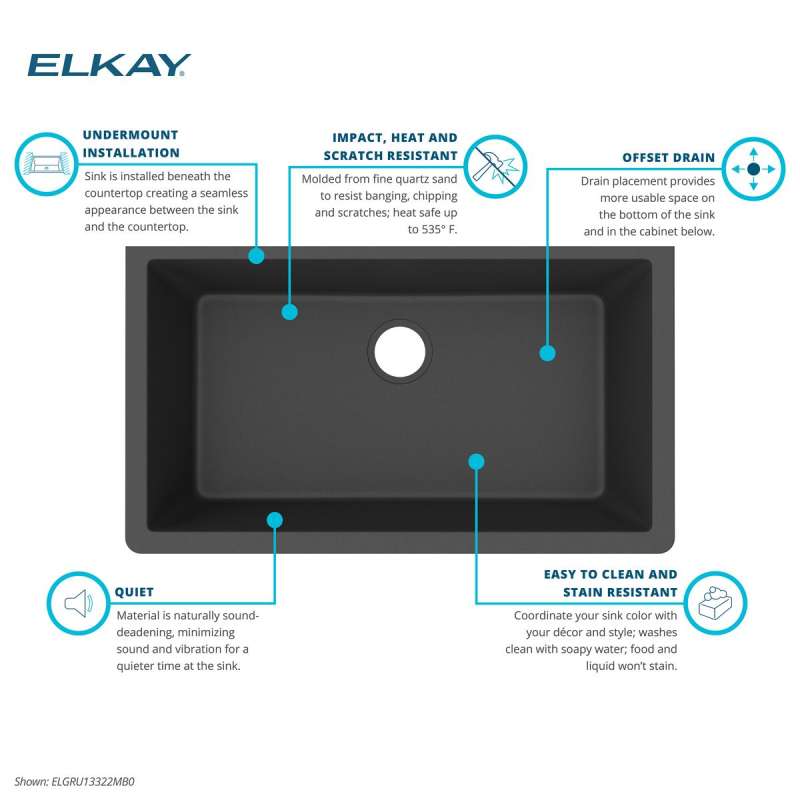 ELKAY

UNDERMOUNT INSTALLATION
Sink is installed beneath the countertop creating a seamless appearance between the sink and the countertop.

IMPACT, HEAT AND SCRATCH RESISTANT
Molded from fine quartz sand to resist banging, chipping and scratches; heat safe up to 535° F.

OFFSET DRAIN
Drain placement provides more usable space on the bottom of the sink and in the cabinet below.

QUIET
Material is naturally sound-deadening, minimizing sound and vibration for a quieter time at the sink.

EASY TO CLEAN AND STAIN RESISTANT
Coordinate your sink color with your décor and style; washes clean with soapy water; food and liquid won't stain.

Shown: ELGRU13322MB0