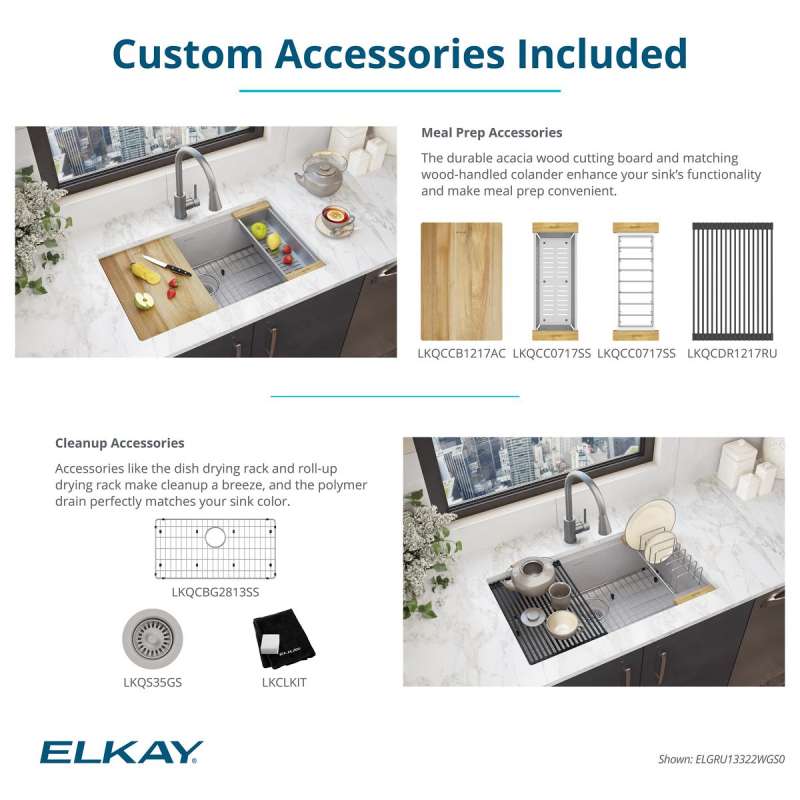 Custom Accessories Included

Meal Prep Accessories

The durable acacia wood cutting board and matching wood-handled colander enhance your sink's functionality and make meal prep convenient.

LKQCCB1217AC LKQCC0717SS LKQCC0717SS LKQCDR1217RU

Cleanup Accessories

Accessories like the dish drying rack and roll-up drying rack make cleanup a breeze, and the polymer drain perfectly matches your sink color.

LKQCBG2813SS

LKQS35GS

ELKAY

LKCLKIT

ELKAY

Shown: ELGRU13322WGS0