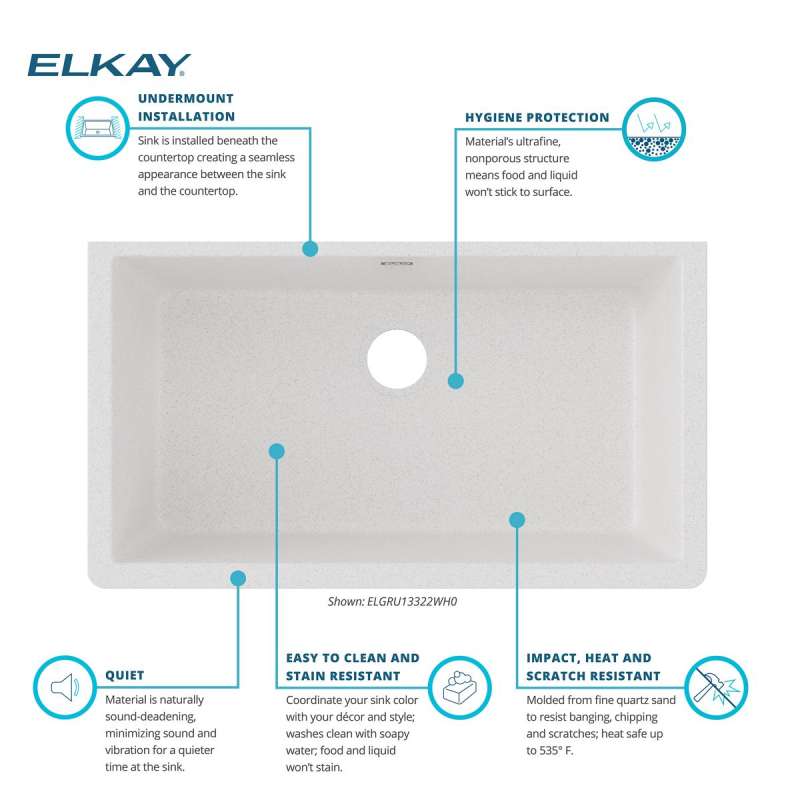 ELKAY

UNDERMOUNT INSTALLATION
Sink is installed beneath the countertop creating a seamless appearance between the sink and the countertop.

HYGIENE PROTECTION
Material's ultrafine, nonporous structure means food and liquid won't stick to surface.

Shown: ELGRU13322WH0

QUIET
Material is naturally sound-deadening, minimizing sound and vibration for a quieter time at the sink.

EASY TO CLEAN AND STAIN RESISTANT
Coordinate your sink color with your décor and style; washes clean with soapy water; food and liquid won't stain.

IMPACT, HEAT AND SCRATCH RESISTANT
Molded from fine quartz sand to resist banging, chipping and scratches; heat safe up to 535° F.