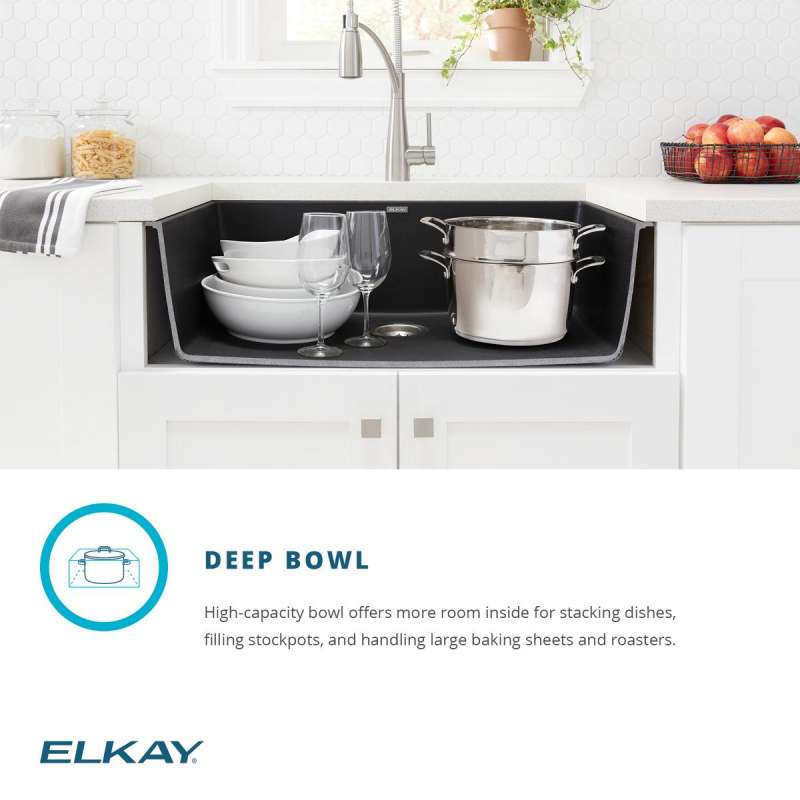 ELKAY

DEEP BOWL

High-capacity bowl offers more room inside for stacking dishes, filling stockpots, and handling large baking sheets and roasters.

ELKAY