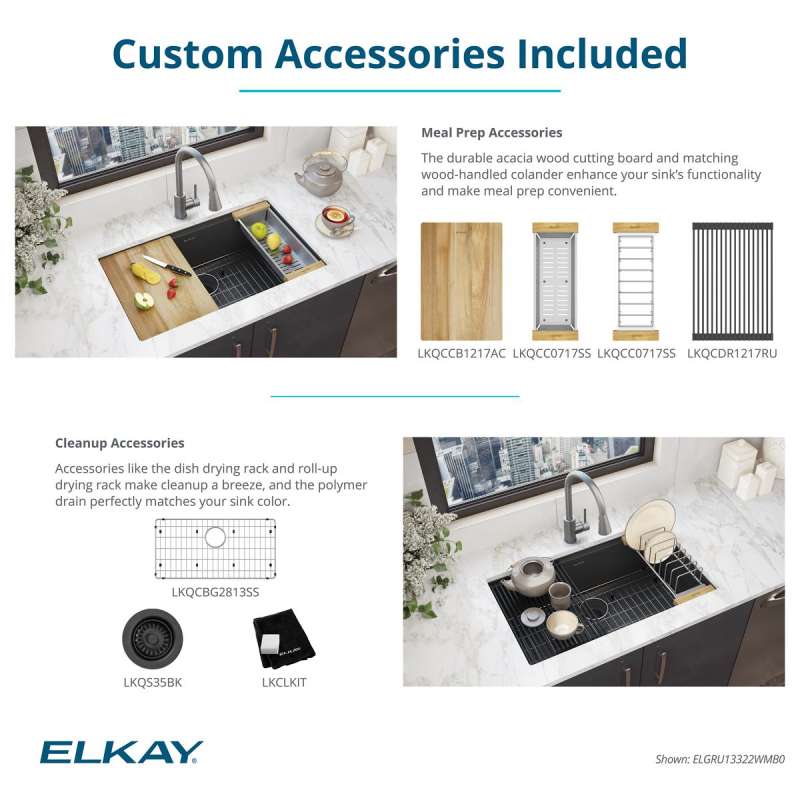 Custom Accessories Included

Meal Prep Accessories

The durable acacia wood cutting board and matching wood-handled colander enhance your sink's functionality and make meal prep convenient.

LKQCCB1217AC LKQCC0717SS LKQCC0717SS LKQCDR1217RU

Cleanup Accessories

Accessories like the dish drying rack and roll-up drying rack make cleanup a breeze, and the polymer drain perfectly matches your sink color.

LKQCBG2813SS

LKQS35BK

ELKAY

LKCLKIT

ELKAY

Shown: ELGRU13322WMB0