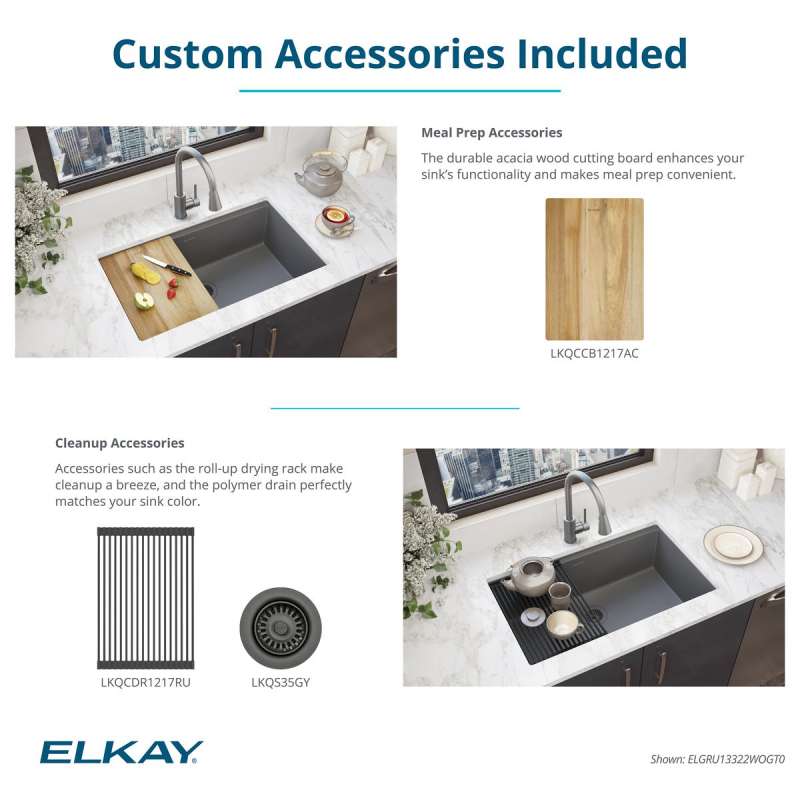 Custom Accessories Included

Meal Prep Accessories

The durable acacia wood cutting board enhances your sink's functionality and makes meal prep convenient.

LKQCCB1217AC

Cleanup Accessories

Accessories such as the roll-up drying rack make cleanup a breeze, and the polymer drain perfectly matches your sink color.

LKQCDR1217RU

LKQS35GY

ELKAY

Shown: ELGRU13322WOGT0