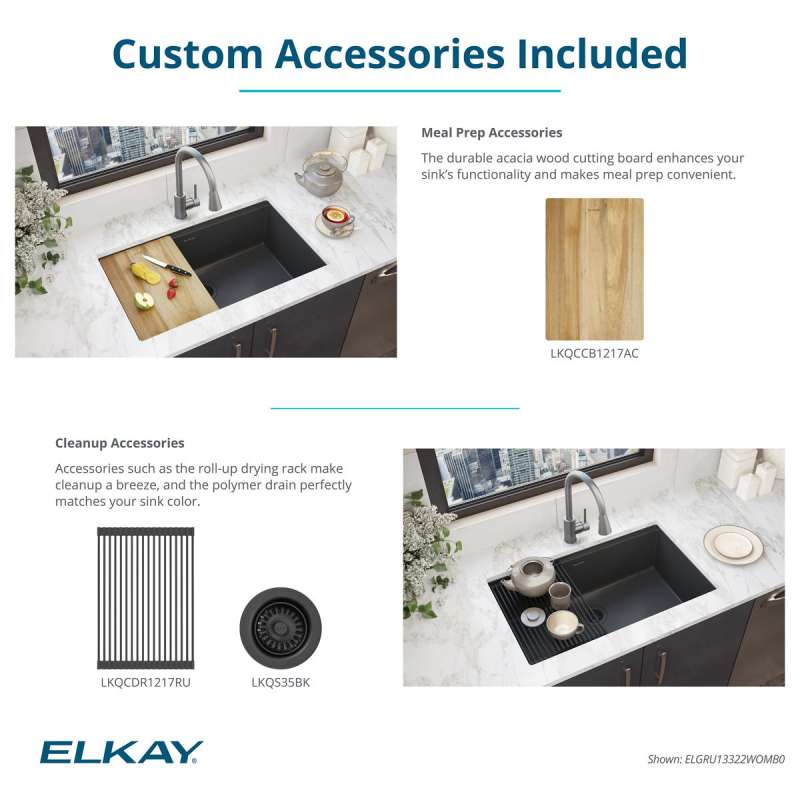 Custom Accessories Included

Meal Prep Accessories

The durable acacia wood cutting board enhances your sink's functionality and makes meal prep convenient.

LKQCCB1217AC

Cleanup Accessories

Accessories such as the roll-up drying rack make cleanup a breeze, and the polymer drain perfectly matches your sink color.

LKQCDR1217RU

LKQS35BK

ELKAY

Shown: ELGRU13322WOMB0