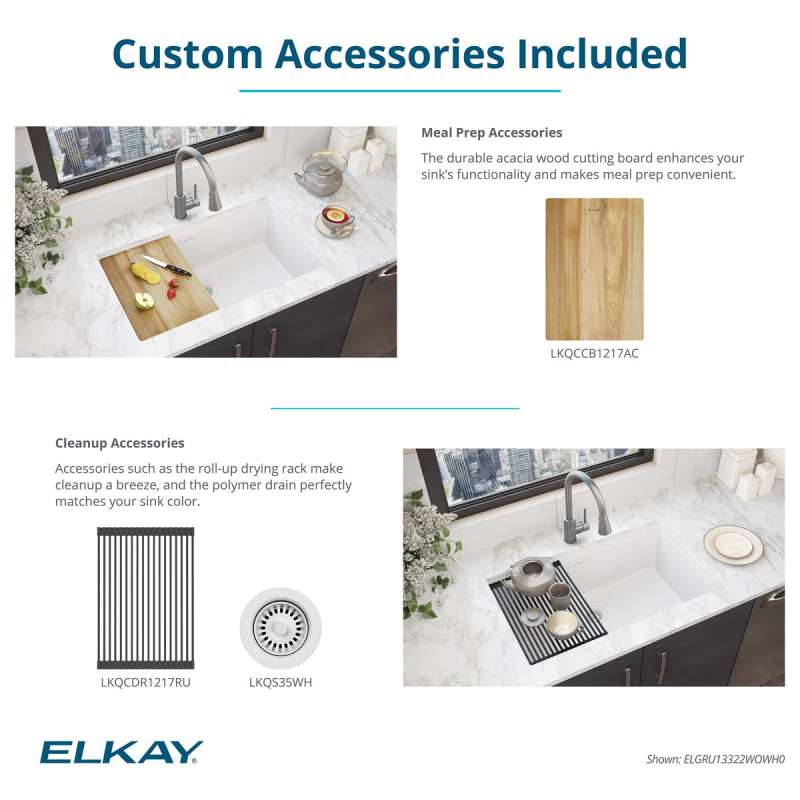 Custom Accessories Included

Meal Prep Accessories

The durable acacia wood cutting board enhances your sink's functionality and makes meal prep convenient.

LKQCCB1217AC

Cleanup Accessories

Accessories such as the roll-up drying rack make cleanup a breeze, and the polymer drain perfectly matches your sink color.

LKQCDR1217RU

LKQS35WH

ELKAY

Shown: ELGRU13322WOWH0