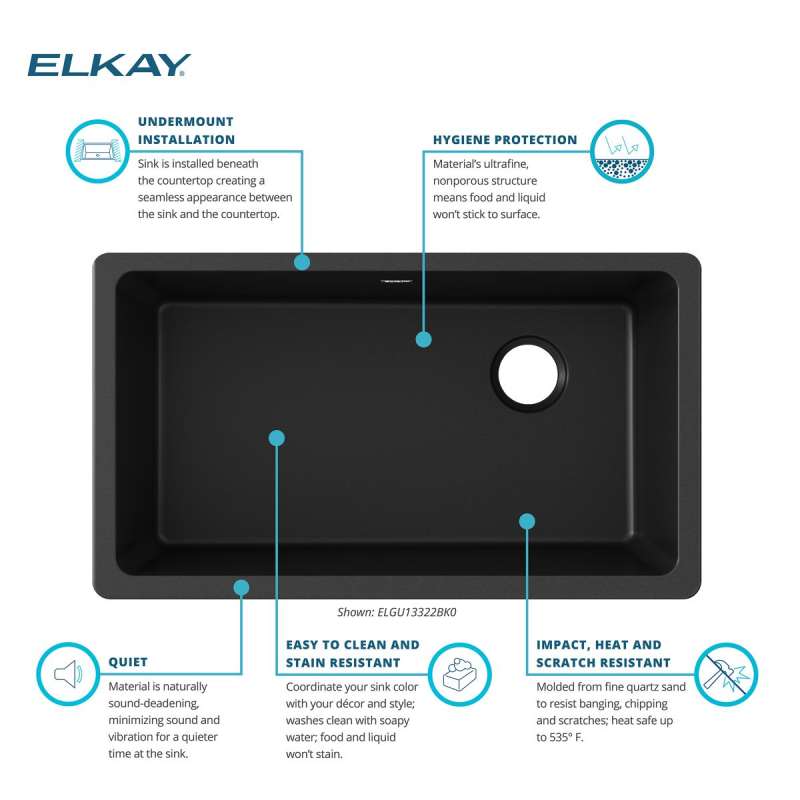 ELKAY

UNDERMOUNT INSTALLATION

Sink is installed beneath the countertop creating a seamless appearance between the sink and the countertop.

HYGIENE PROTECTION

Material's ultrafine, nonporous structure means food and liquid won't stick to surface.

Shown: ELGU13322BK0

QUIET

Material is naturally sound-deadening, minimizing sound and vibration for a quieter time at the sink.

EASY TO CLEAN AND STAIN RESISTANT

Coordinate your sink color with your décor and style; washes clean with soapy water; food and liquid won't stain.

IMPACT, HEAT AND SCRATCH RESISTANT

Molded from fine quartz sand to resist banging, chipping and scratches; heat safe up to 535° F.