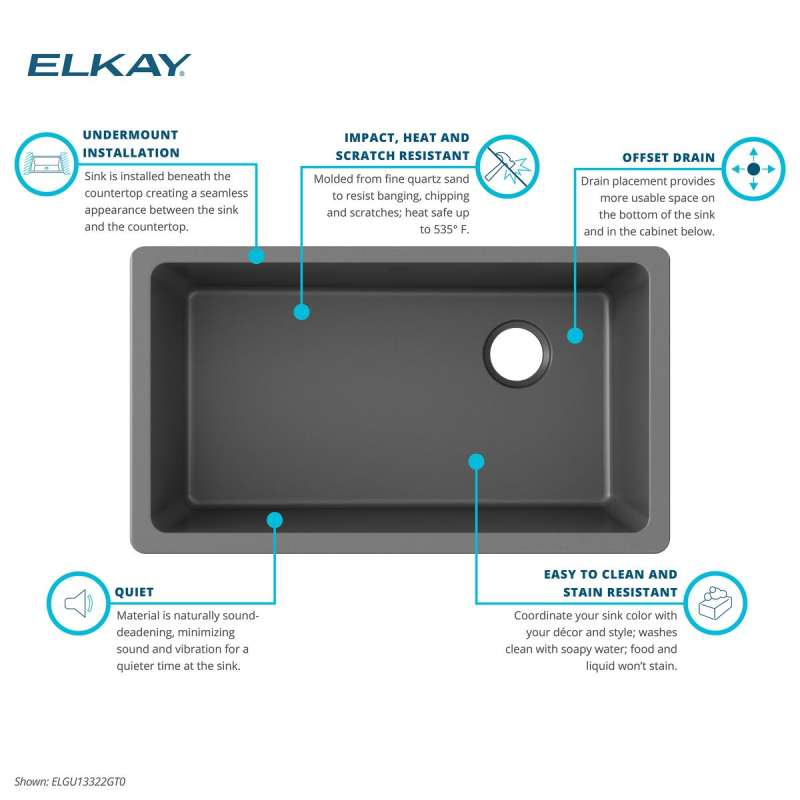 ELKAY

UNDERMOUNT INSTALLATION

Sink is installed beneath the countertop creating a seamless appearance between the sink and the countertop.

IMPACT, HEAT AND SCRATCH RESISTANT

Molded from fine quartz sand to resist banging, chipping and scratches; heat safe up to 535° F.

OFFSET DRAIN

Drain placement provides more usable space on the bottom of the sink and in the cabinet below.

QUIET

Material is naturally sound-deadening, minimizing sound and vibration for a quieter time at the sink.

EASY TO CLEAN AND STAIN RESISTANT

Coordinate your sink color with your décor and style; washes clean with soapy water; food and liquid won't stain.

Shown: ELGU13322GT0