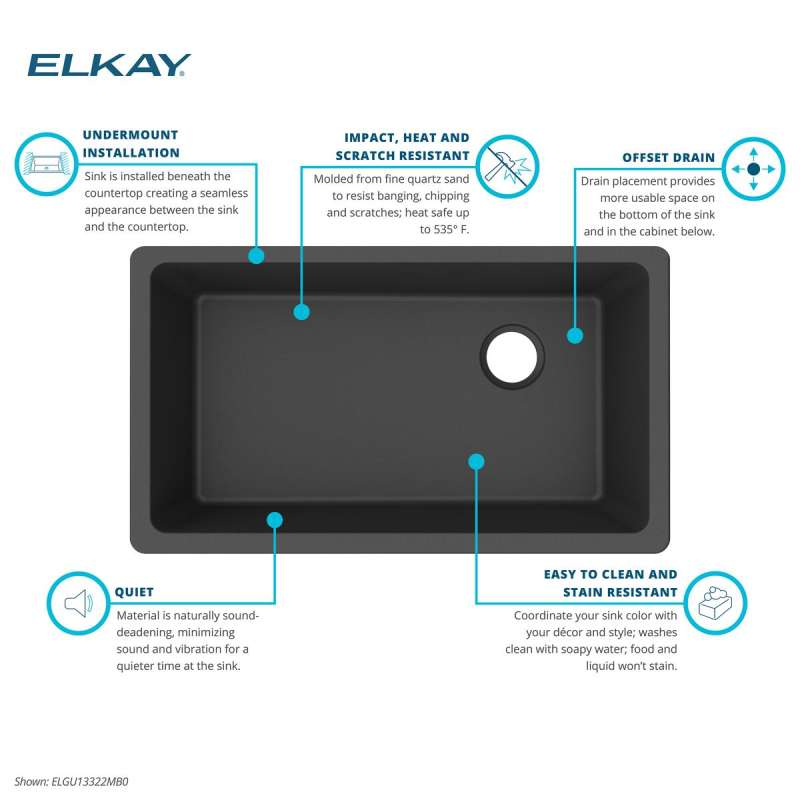 ELKAY

UNDERMOUNT INSTALLATION
Sink is installed beneath the countertop creating a seamless appearance between the sink and the countertop.

IMPACT, HEAT AND SCRATCH RESISTANT
Molded from fine quartz sand to resist banging, chipping and scratches; heat safe up to 535° F.

OFFSET DRAIN
Drain placement provides more usable space on the bottom of the sink and in the cabinet below.

QUIET
Material is naturally sound-deadening, minimizing sound and vibration for a quieter time at the sink.

EASY TO CLEAN AND STAIN RESISTANT
Coordinate your sink color with your décor and style; washes clean with soapy water; food and liquid won't stain.

Shown: ELGU13322MB0