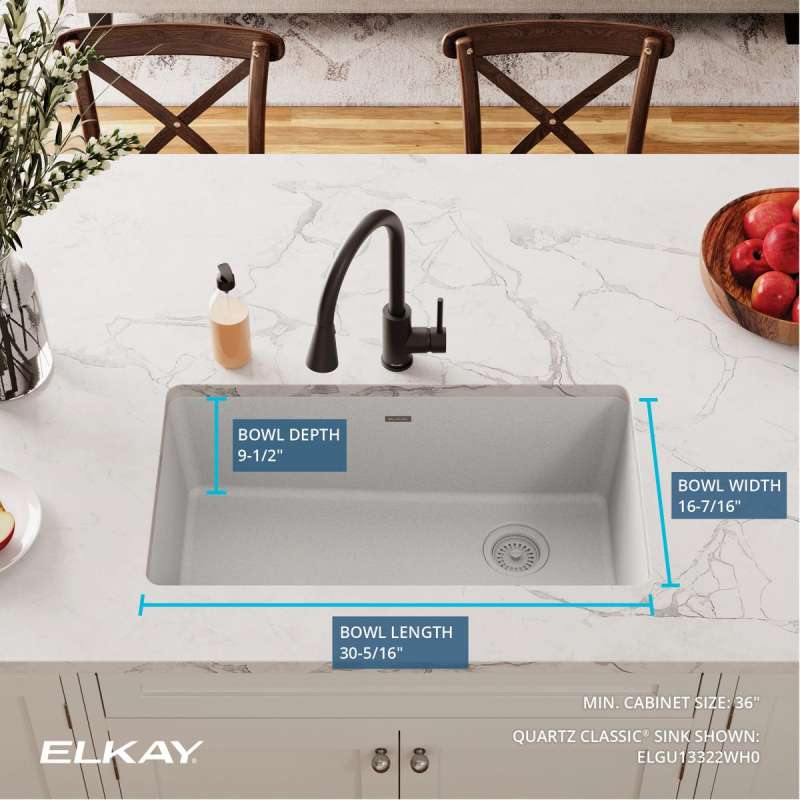 BOWL DEPTH
9-1/2"

BOWL WIDTH
16-7/16"

BOWL LENGTH
30-5/16"

MIN. CABINET SIZE: 36"

QUARTZ CLASSIC® SINK SHOWN:
ELGU13322WH0

ELKAY