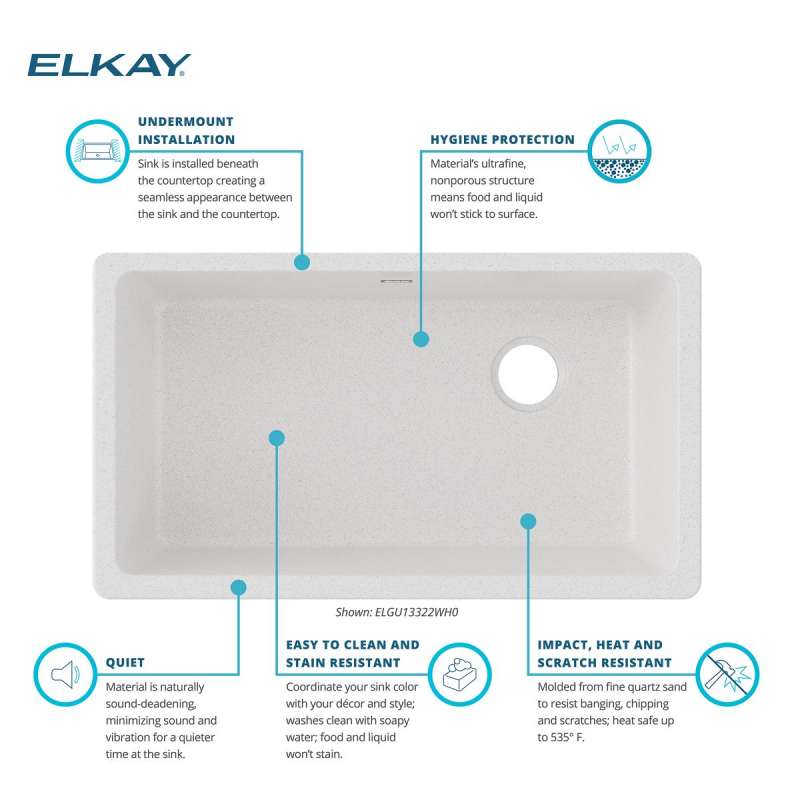 ELKAY

UNDERMOUNT INSTALLATION

Sink is installed beneath the countertop creating a seamless appearance between the sink and the countertop.

HYGIENE PROTECTION

Material's ultrafine, nonporous structure means food and liquid won't stick to surface.

Shown: ELGU13322WH0

QUIET

Material is naturally sound-deadening, minimizing sound and vibration for a quieter time at the sink.

EASY TO CLEAN AND STAIN RESISTANT

Coordinate your sink color with your décor and style; washes clean with soapy water; food and liquid won't stain.

IMPACT, HEAT AND SCRATCH RESISTANT

Molded from fine quartz sand to resist banging, chipping and scratches; heat safe up to 535° F.