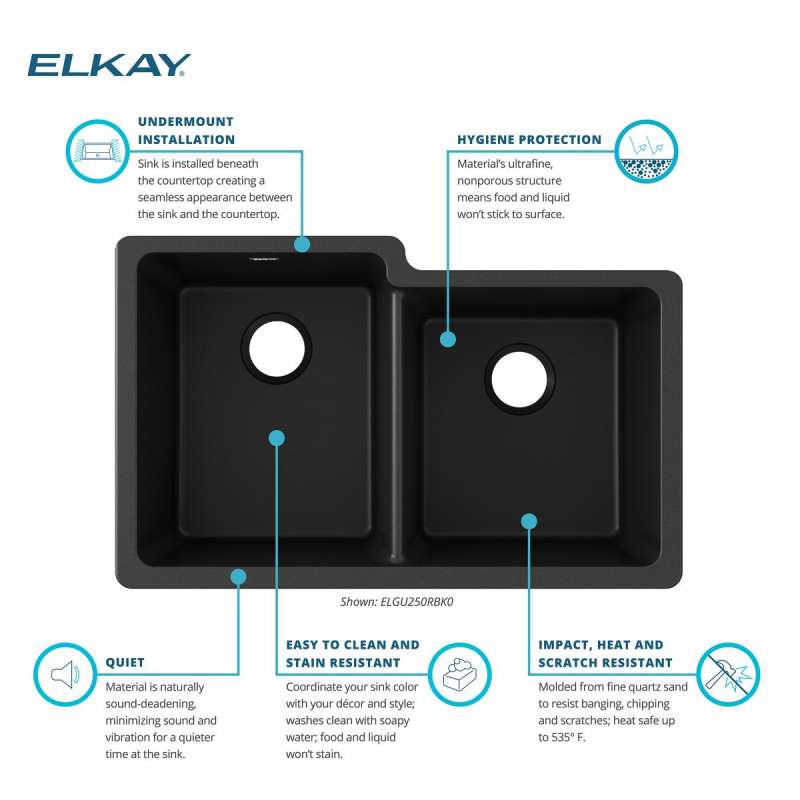 ELKAY

UNDERMOUNT INSTALLATION

Sink is installed beneath the countertop creating a seamless appearance between the sink and the countertop.

HYGIENE PROTECTION

Material's ultrafine, nonporous structure means food and liquid won't stick to surface.

Shown: ELGU250RBK0

QUIET

Material is naturally sound-deadening, minimizing sound and vibration for a quieter time at the sink.

EASY TO CLEAN AND STAIN RESISTANT

Coordinate your sink color with your décor and style; washes clean with soapy water; food and liquid won't stain.

IMPACT, HEAT AND SCRATCH RESISTANT

Molded from fine quartz sand to resist banging, chipping and scratches; heat safe up to 535° F.