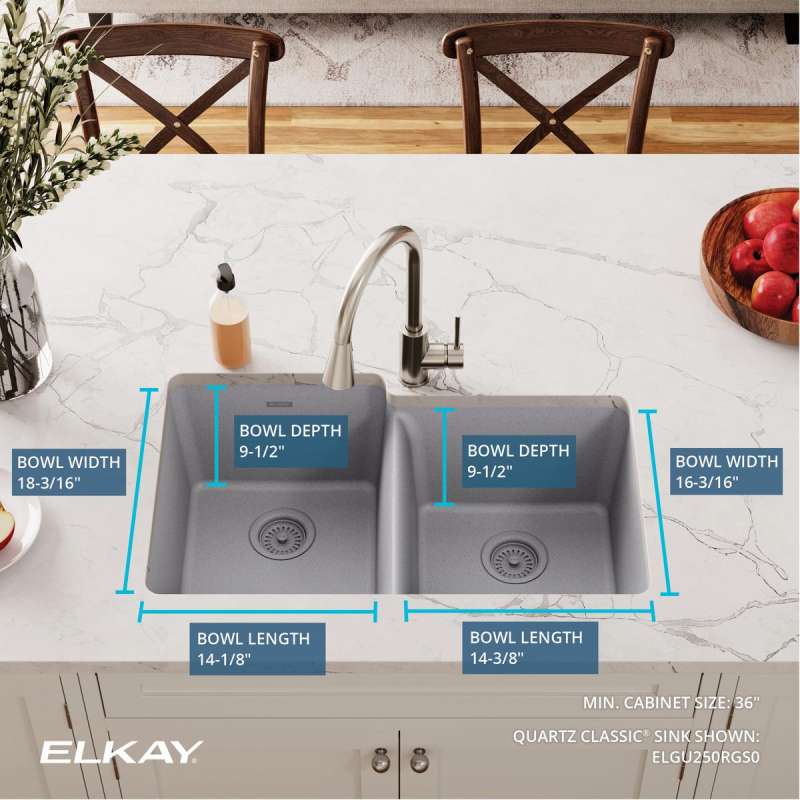 BOWL WIDTH
18-3/16"

BOWL DEPTH
9-1/2"

BOWL DEPTH
9-1/2"

BOWL WIDTH
16-3/16"

BOWL LENGTH
14-1/8"

BOWL LENGTH
14-3/8"

MIN. CABINET SIZE: 36"

QUARTZ CLASSIC® SINK SHOWN:
ELGU250RGS0

ELKAY