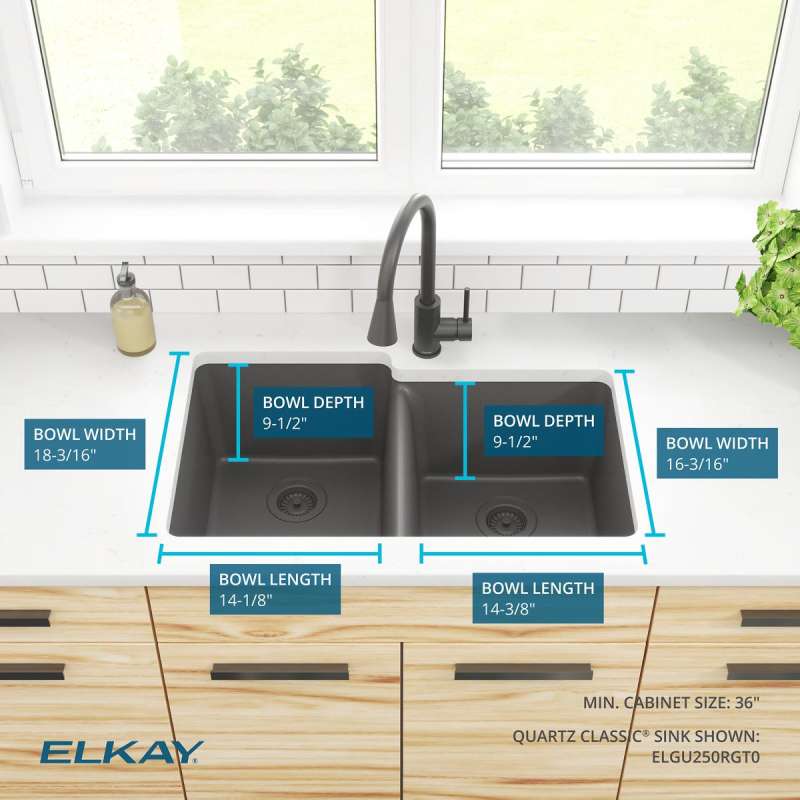 BOWL WIDTH
18-3/16"

BOWL DEPTH
9-1/2"

BOWL DEPTH
9-1/2"

BOWL WIDTH
16-3/16"

BOWL LENGTH
14-1/8"

BOWL LENGTH
14-3/8"

MIN. CABINET SIZE: 36"

QUARTZ CLASSIC® SINK SHOWN:
ELGU250RGT0

ELKAY