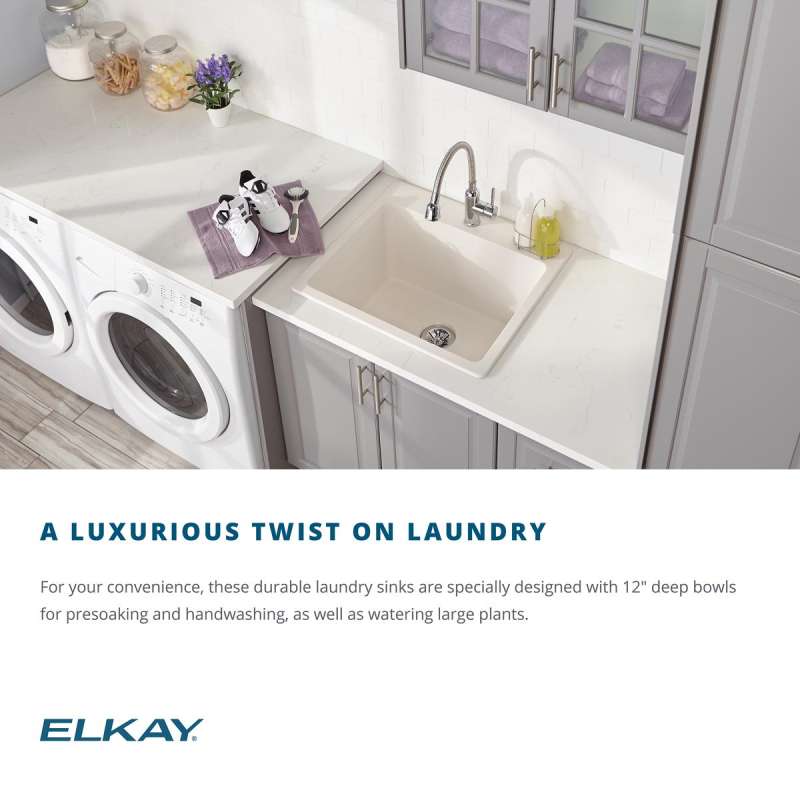 A LUXURIOUS TWIST ON LAUNDRY

For your convenience, these durable laundry sinks are specially designed with 12" deep bowls for presoaking and handwashing, as well as watering large plants.

ELKAY