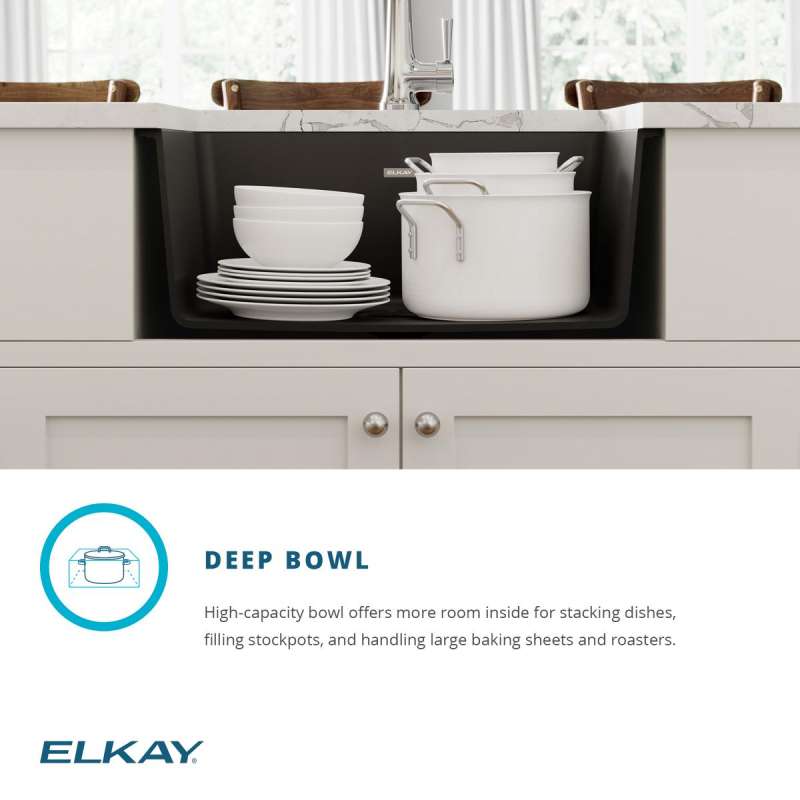 ELKAY

DEEP BOWL

High-capacity bowl offers more room inside for stacking dishes, filling stockpots, and handling large baking sheets and roasters.

ELKAY