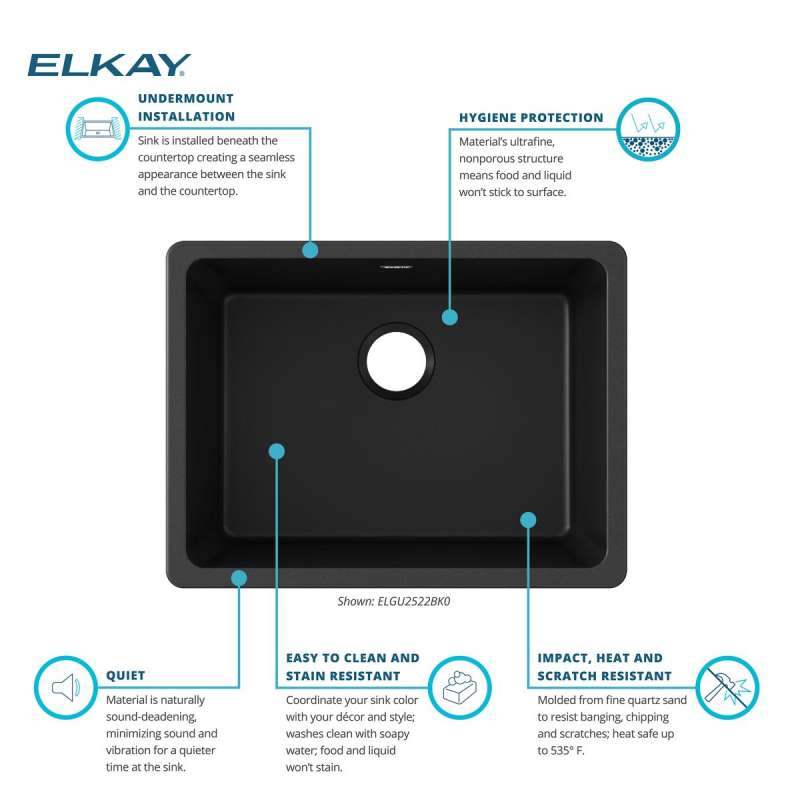 ELKAY

UNDERMOUNT INSTALLATION
Sink is installed beneath the countertop creating a seamless appearance between the sink and the countertop.

HYGIENE PROTECTION
Material's ultrafine, nonporous structure means food and liquid won't stick to surface.

Shown: ELGU2522BK0

QUIET
Material is naturally sound-deadening, minimizing sound and vibration for a quieter time at the sink.

EASY TO CLEAN AND STAIN RESISTANT
Coordinate your sink color with your décor and style; washes clean with soapy water; food and liquid won't stain.

IMPACT, HEAT AND SCRATCH RESISTANT
Molded from fine quartz sand to resist banging, chipping and scratches; heat safe up to 535° F.