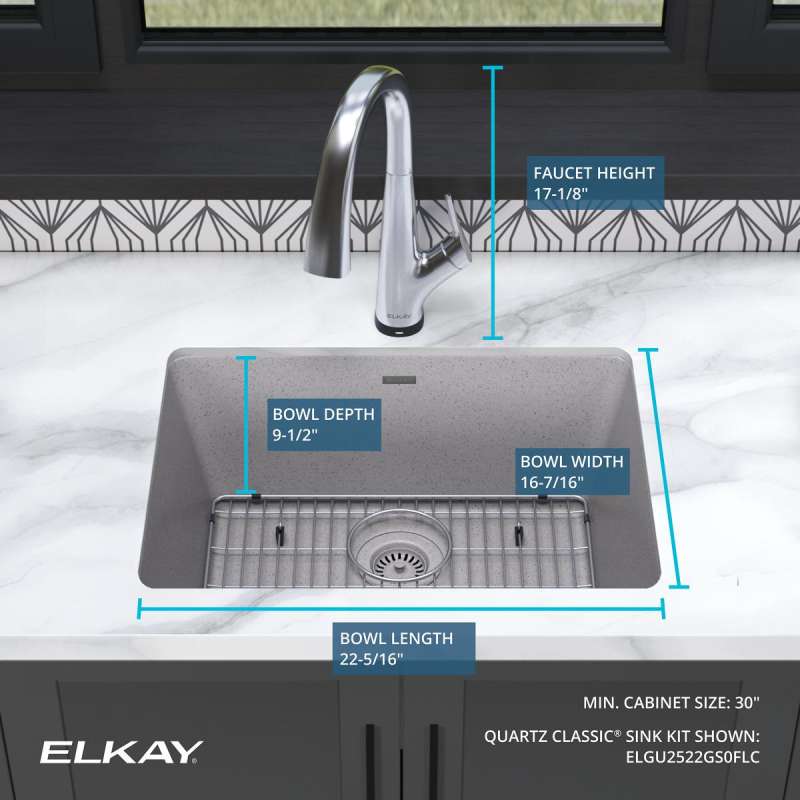 FAUCET HEIGHT
17-1/8"

ELKAY

BOWL DEPTH
9-1/2"

BOWL WIDTH
16-7/16"

BOWL LENGTH
22-5/16"

MIN. CABINET SIZE: 30"

QUARTZ CLASSIC® SINK KIT SHOWN:
ELGU2522GS0FLC

ELKAY