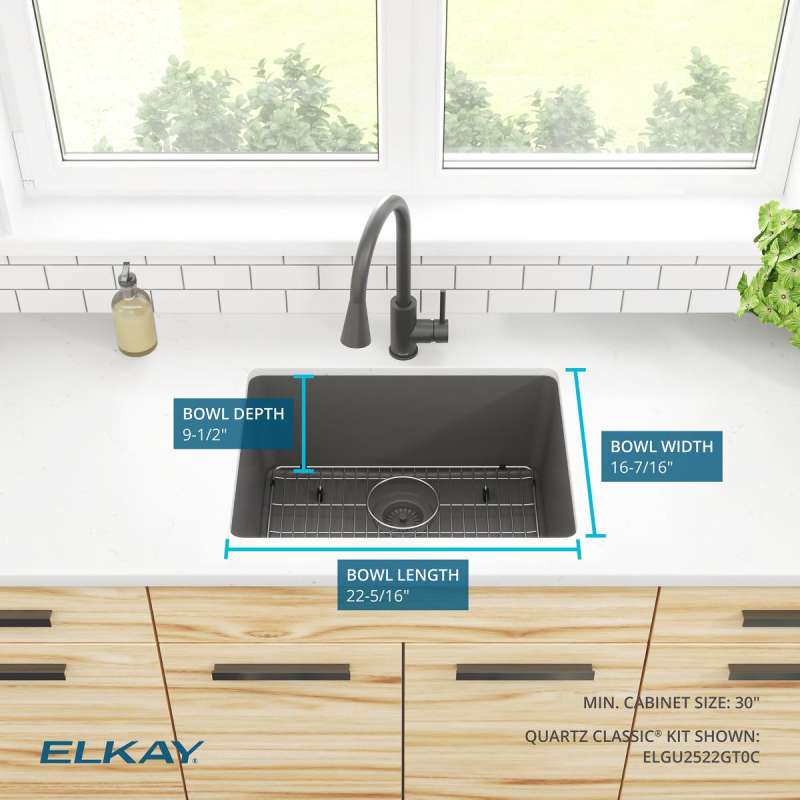 BOWL DEPTH
9-1/2"

BOWL WIDTH
16-7/16"

BOWL LENGTH
22-5/16"

MIN. CABINET SIZE: 30"

QUARTZ CLASSIC® KIT SHOWN:
ELGU2522GT0C

ELKAY