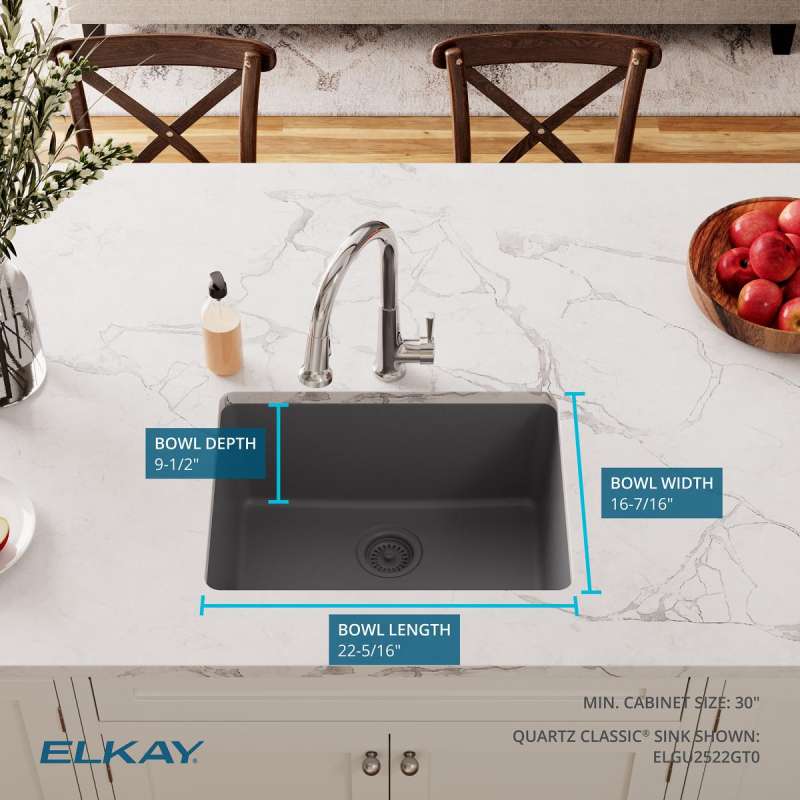 BOWL DEPTH
9-1/2"

BOWL WIDTH
16-7/16"

BOWL LENGTH
22-5/16"

MIN. CABINET SIZE: 30"

QUARTZ CLASSIC® SINK SHOWN:
ELGU2522GT0

ELKAY