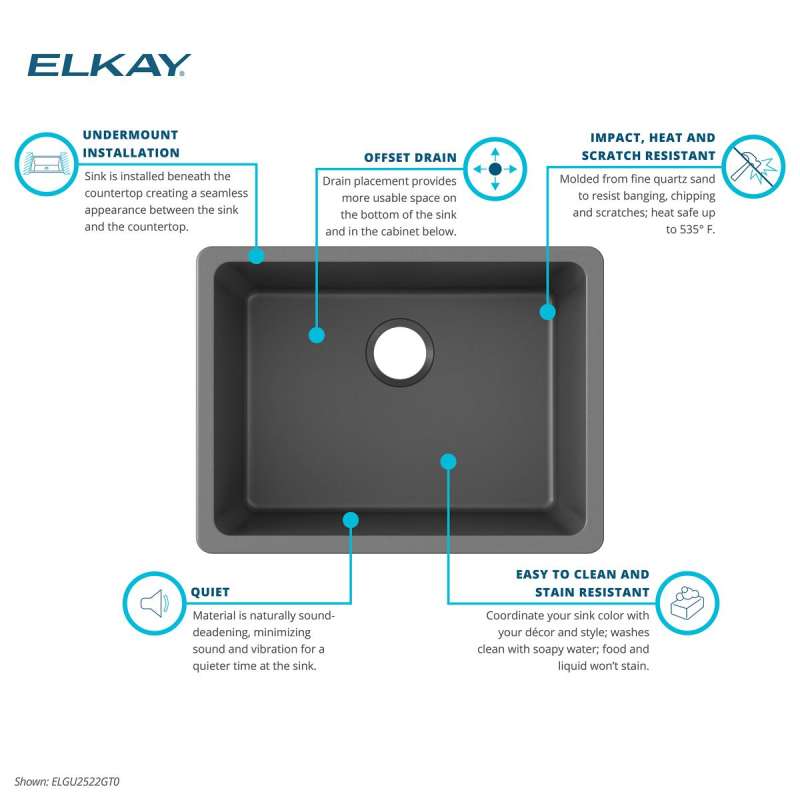 ELKAY

UNDERMOUNT INSTALLATION

Sink is installed beneath the countertop creating a seamless appearance between the sink and the countertop.

OFFSET DRAIN

Drain placement provides more usable space on the bottom of the sink and in the cabinet below.

IMPACT, HEAT AND SCRATCH RESISTANT

Molded from fine quartz sand to resist banging, chipping and scratches; heat safe up to 535° F.

QUIET

Material is naturally sound-deadening, minimizing sound and vibration for a quieter time at the sink.

EASY TO CLEAN AND STAIN RESISTANT

Coordinate your sink color with your décor and style; washes clean with soapy water; food and liquid won't stain.

Shown: ELGU2522GT0