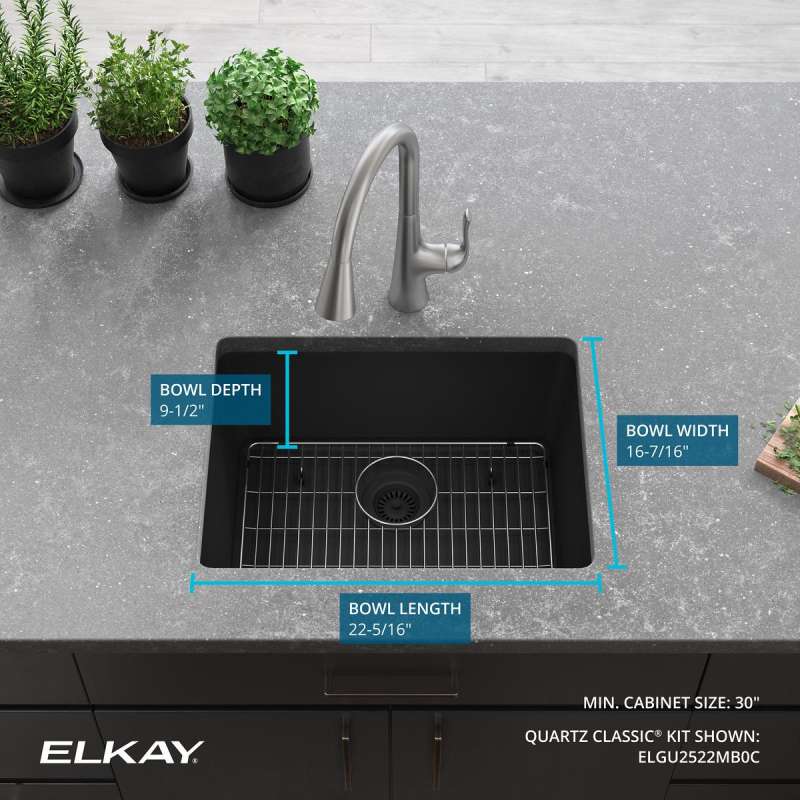 BOWL DEPTH
9-1/2"

BOWL WIDTH
16-7/16"

BOWL LENGTH
22-5/16"

MIN. CABINET SIZE: 30"

QUARTZ CLASSIC® KIT SHOWN:
ELGU2522MB0C

ELKAY.