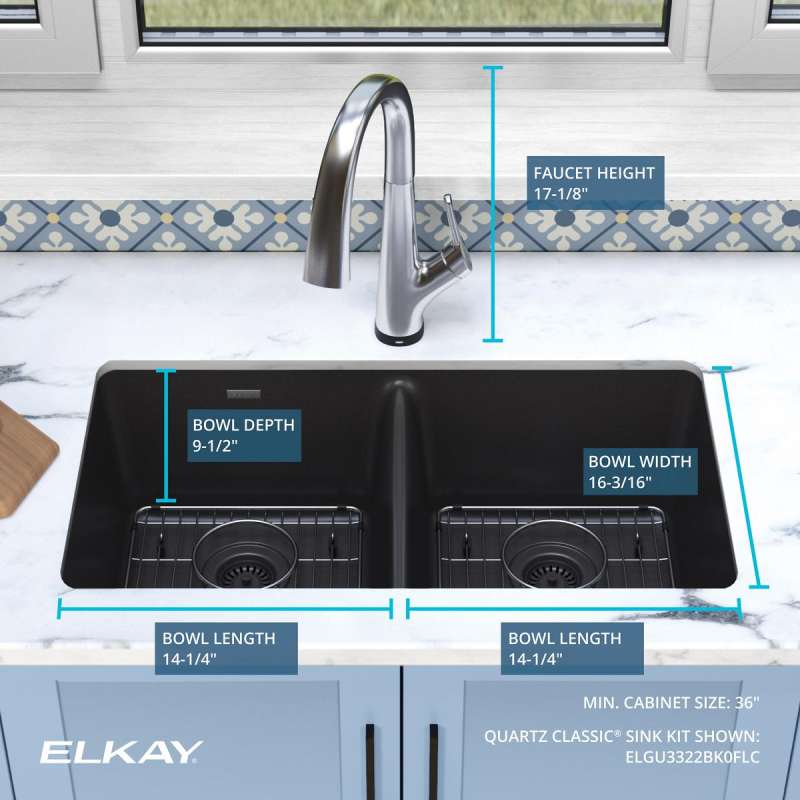 FAUCET HEIGHT
17-1/8"

BOWL DEPTH
9-1/2"

BOWL WIDTH
16-3/16"

BOWL LENGTH
14-1/4"

BOWL LENGTH
14-1/4"

MIN. CABINET SIZE: 36"

QUARTZ CLASSIC® SINK KIT SHOWN:
ELGU3322BK0FLC

ELKAY