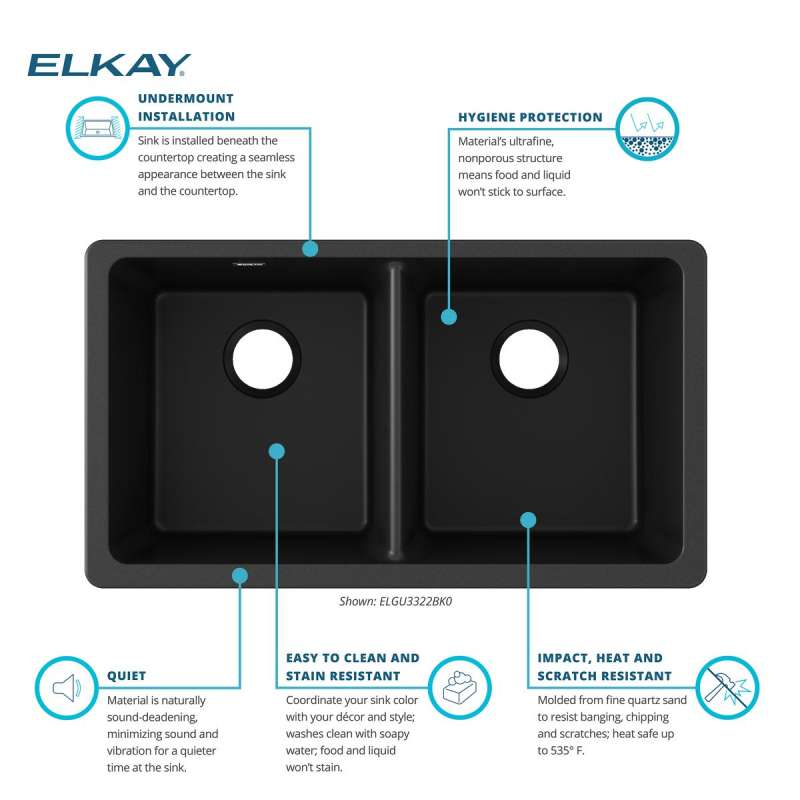 ELKAY

UNDERMOUNT INSTALLATION

Sink is installed beneath the countertop creating a seamless appearance between the sink and the countertop.

HYGIENE PROTECTION

Material's ultrafine, nonporous structure means food and liquid won't stick to surface.

Shown: ELGU3322BK0

QUIET

Material is naturally sound-deadening, minimizing sound and vibration for a quieter time at the sink.

EASY TO CLEAN AND STAIN RESISTANT

Coordinate your sink color with your décor and style; washes clean with soapy water; food and liquid won't stain.

IMPACT, HEAT AND SCRATCH RESISTANT

Molded from fine quartz sand to resist banging, chipping and scratches; heat safe up to 535° F.