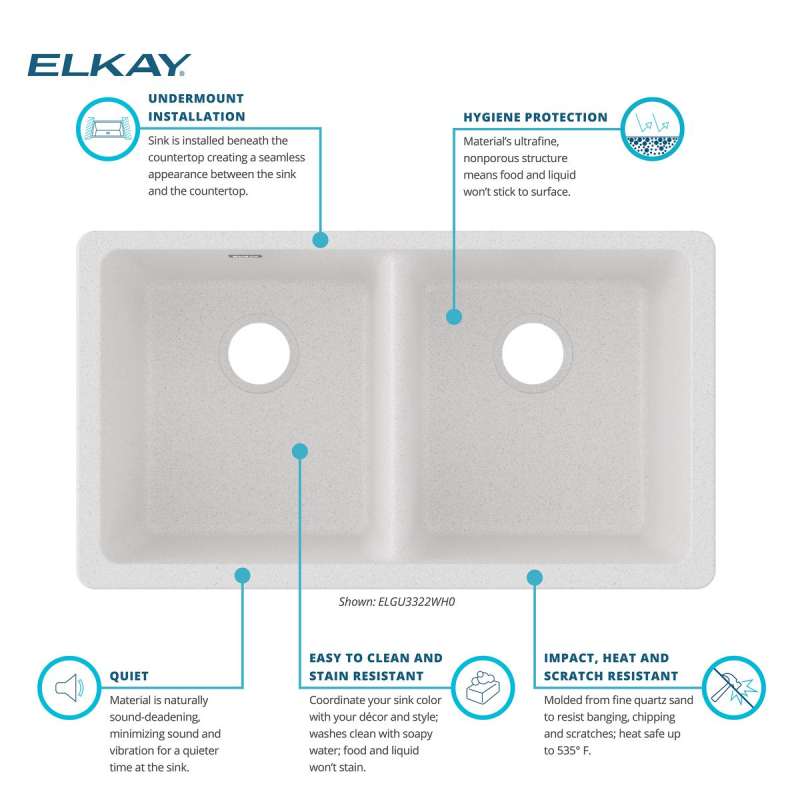 ELKAY

UNDERMOUNT INSTALLATION
Sink is installed beneath the countertop creating a seamless appearance between the sink and the countertop.

HYGIENE PROTECTION
Material's ultrafine, nonporous structure means food and liquid won't stick to surface.

Shown: ELGU3322WH0

QUIET
Material is naturally sound-deadening, minimizing sound and vibration for a quieter time at the sink.

EASY TO CLEAN AND STAIN RESISTANT
Coordinate your sink color with your décor and style; washes clean with soapy water; food and liquid won't stain.

IMPACT, HEAT AND SCRATCH RESISTANT
Molded from fine quartz sand to resist banging, chipping and scratches; heat safe up to 535° F.