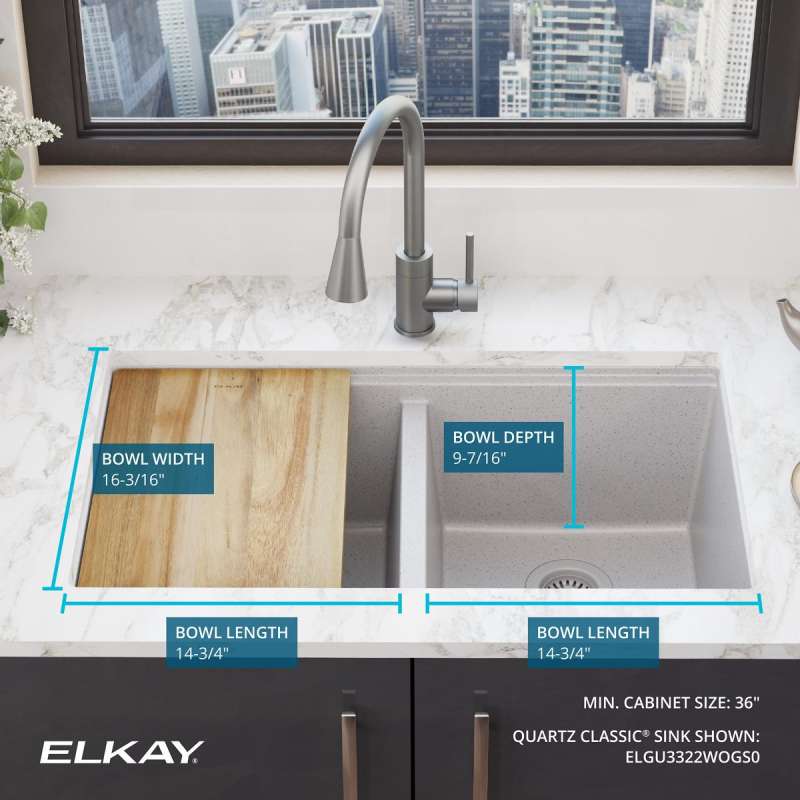 BOWL WIDTH
16-3/16"

BOWL DEPTH
9-7/16"

BOWL LENGTH
14-3/4"

BOWL LENGTH
14-3/4"

MIN. CABINET SIZE: 36"

QUARTZ CLASSIC® SINK SHOWN:
ELGU3322WOGS0

ELKAY