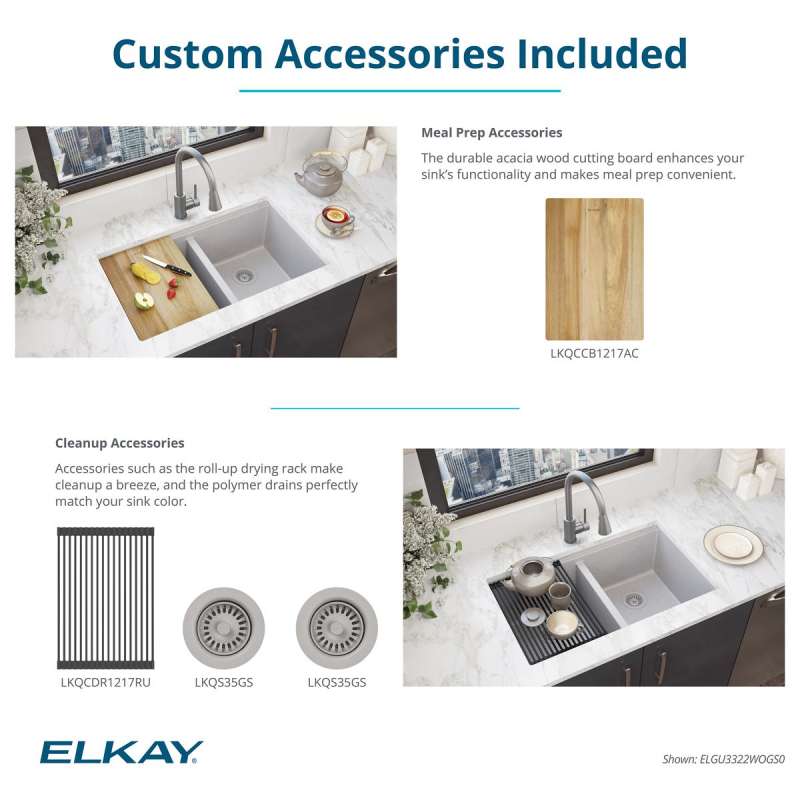 Custom Accessories Included

Meal Prep Accessories

The durable acacia wood cutting board enhances your sink's functionality and makes meal prep convenient.

LKQCCB1217AC

Cleanup Accessories

Accessories such as the roll-up drying rack make cleanup a breeze, and the polymer drains perfectly match your sink color.

LKQCDR1217RU

LKQS35GS

LKQS35GS

ELKAY

Shown: ELGU3322WOGS0