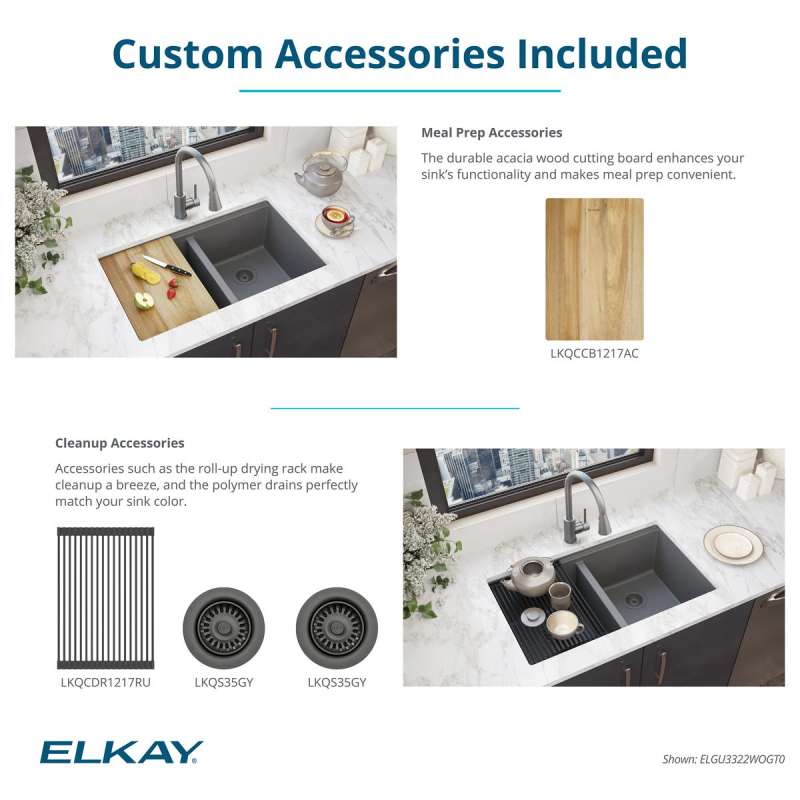 Custom Accessories Included

Meal Prep Accessories

The durable acacia wood cutting board enhances your sink's functionality and makes meal prep convenient.

LKQCCB1217AC

Cleanup Accessories

Accessories such as the roll-up drying rack make cleanup a breeze, and the polymer drains perfectly match your sink color.

LKQCDR1217RU

LKQS35GY

LKQS35GY

ELKAY

Shown: ELGU3322WOGT0